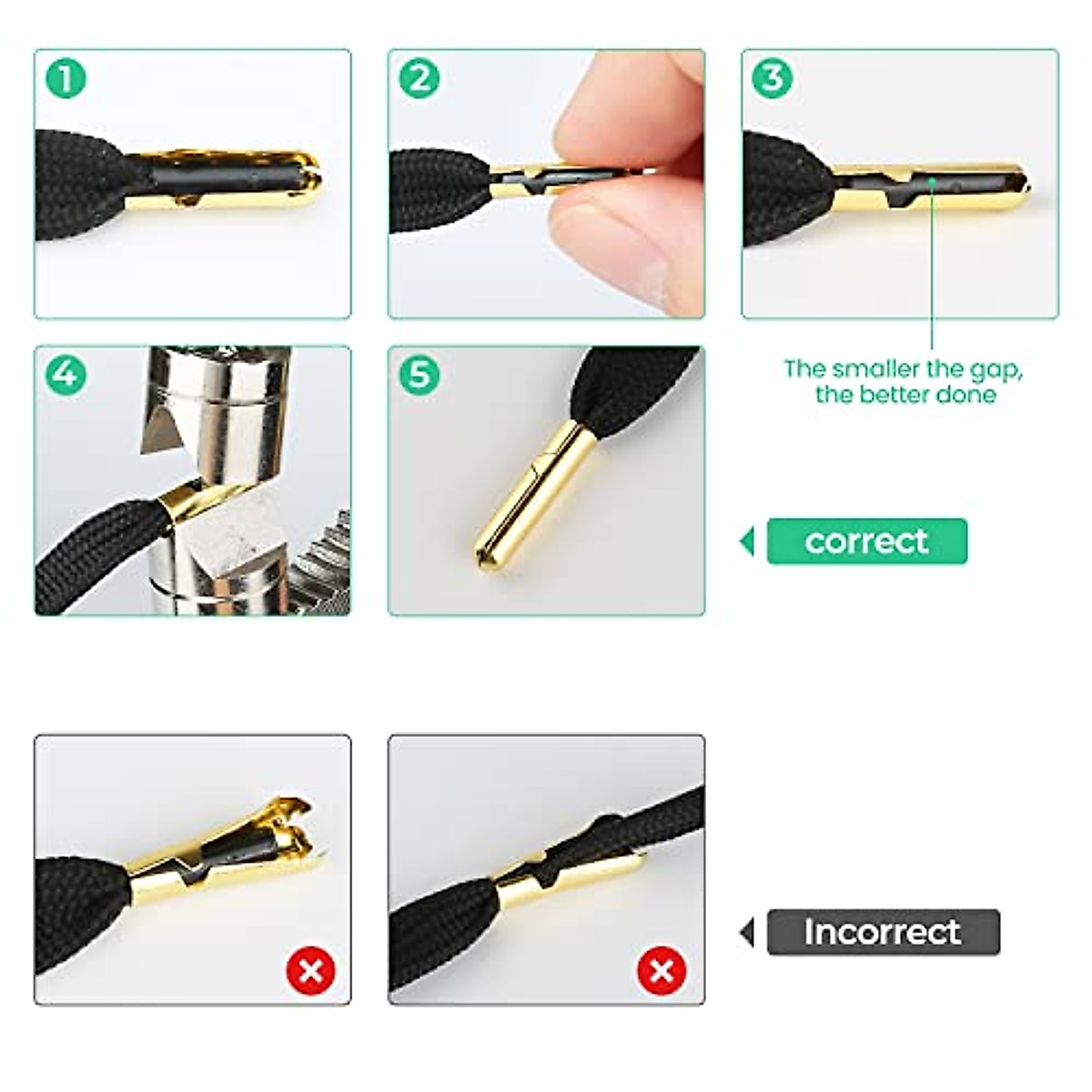 1

2

3

The smaller the gap, the better done

4

5

correct

Incorrect