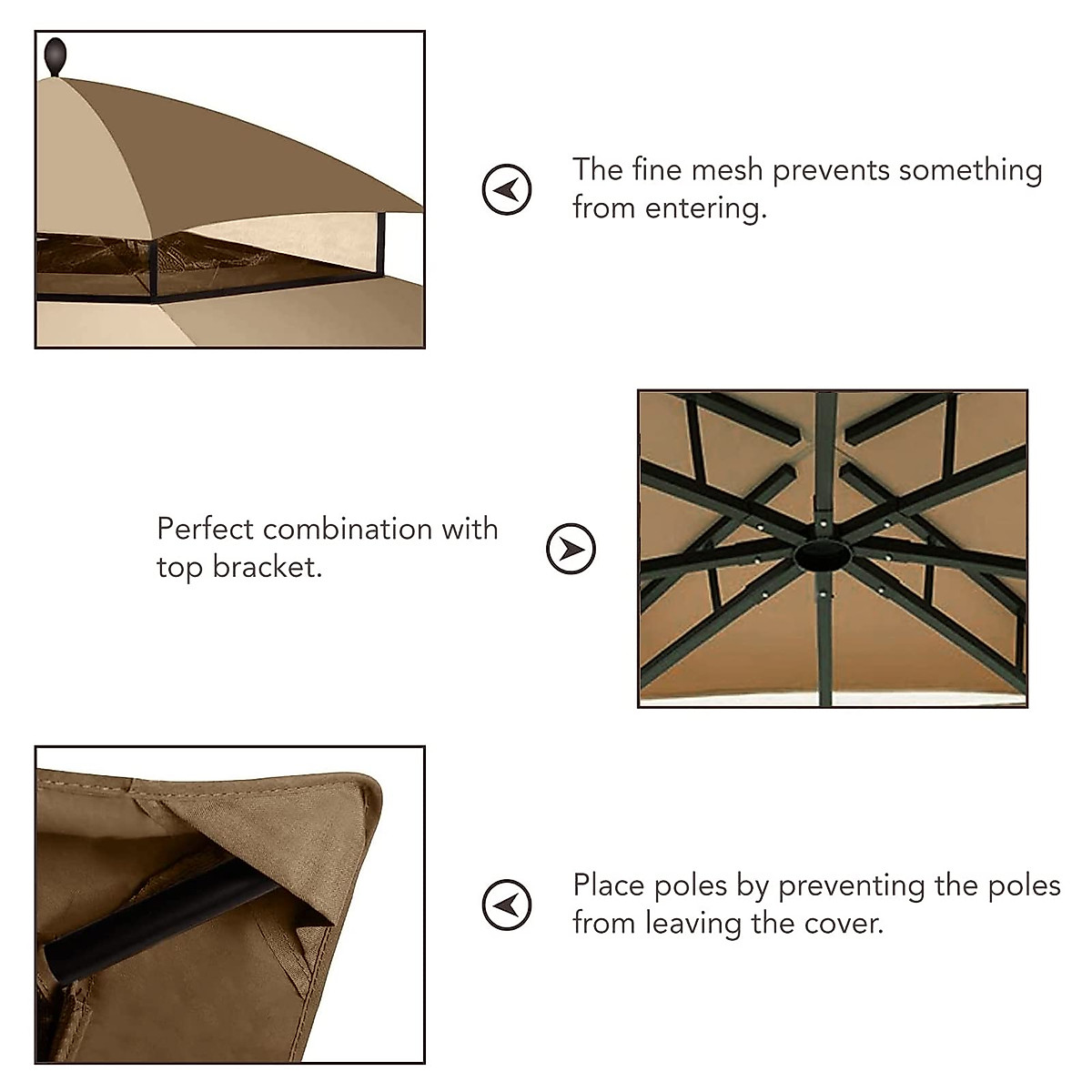 The fine mesh prevents something from entering.

Perfect combination with top bracket.

Place poles by preventing the poles from leaving the cover.