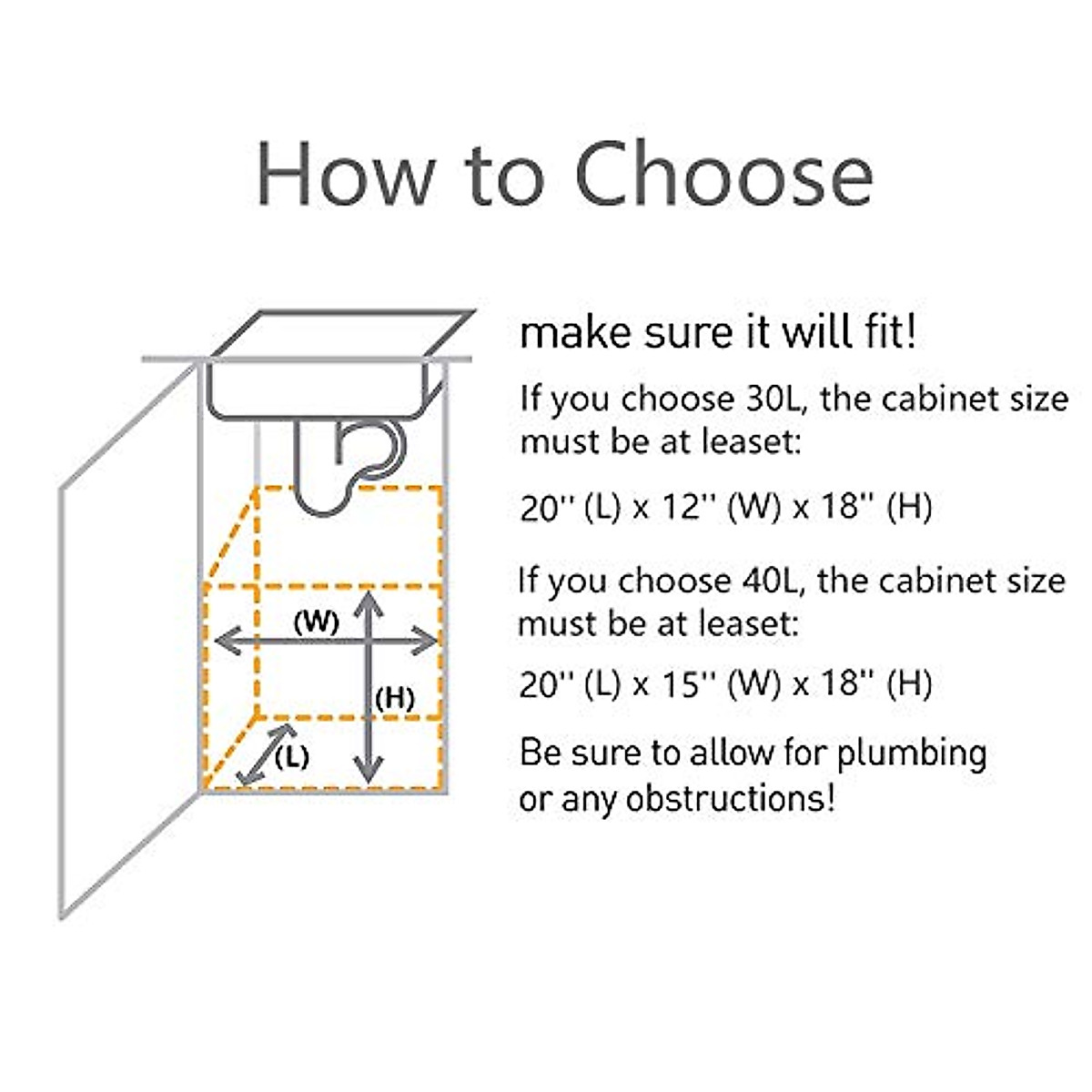 How to Choose

(W)

(H)

(L)

make sure it will fit!

If you choose 30L, the cabinet size must be at leaset:

20'' (L) x 12'' (W) x 18'' (H)

If you choose 40L, the cabinet size must be at leaset:

20'' (L) x 15'' (W) x 18'' (H)

Be sure to allow for plumbing or any obstructions!