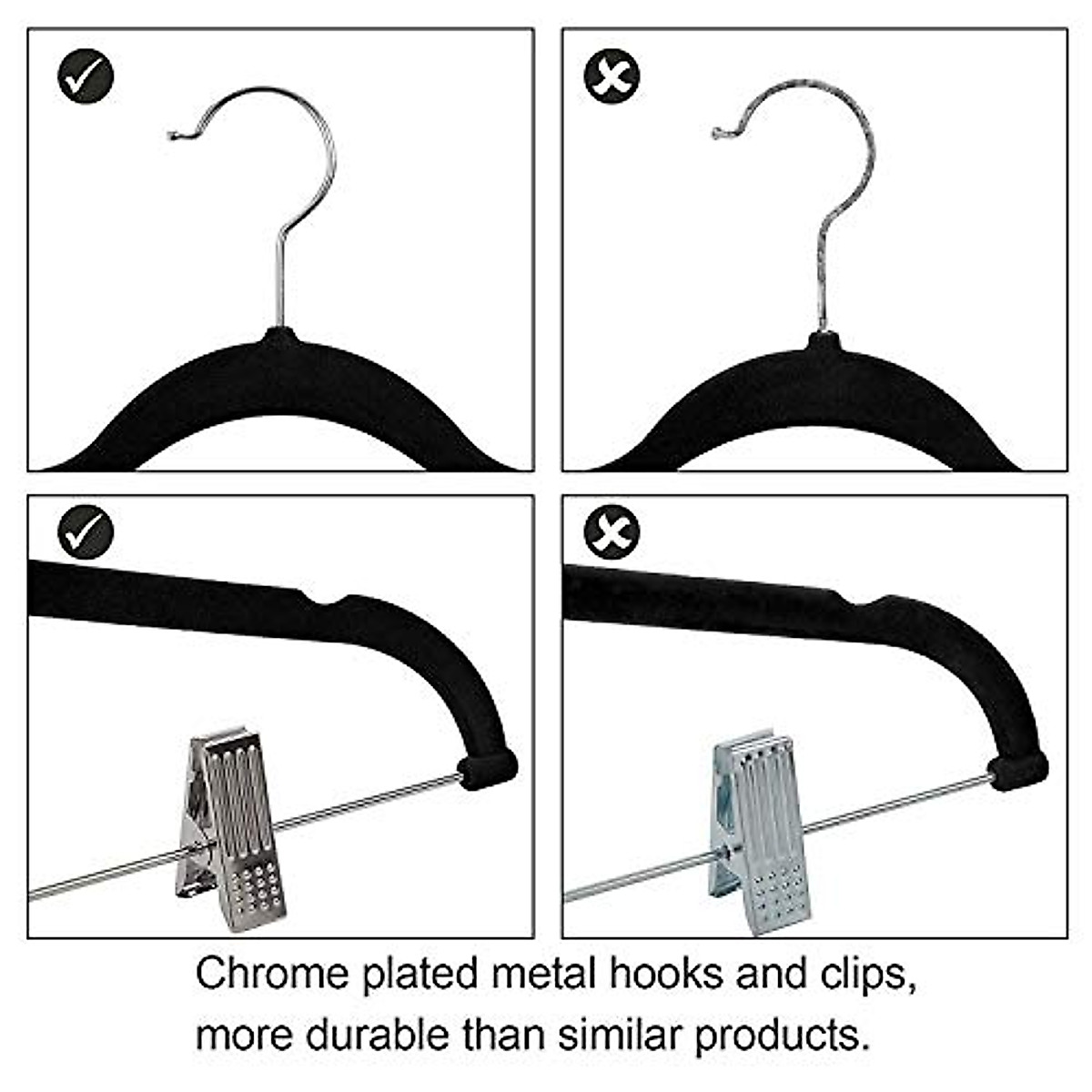 Chrome plated metal hooks and clips, more durable than similar products.