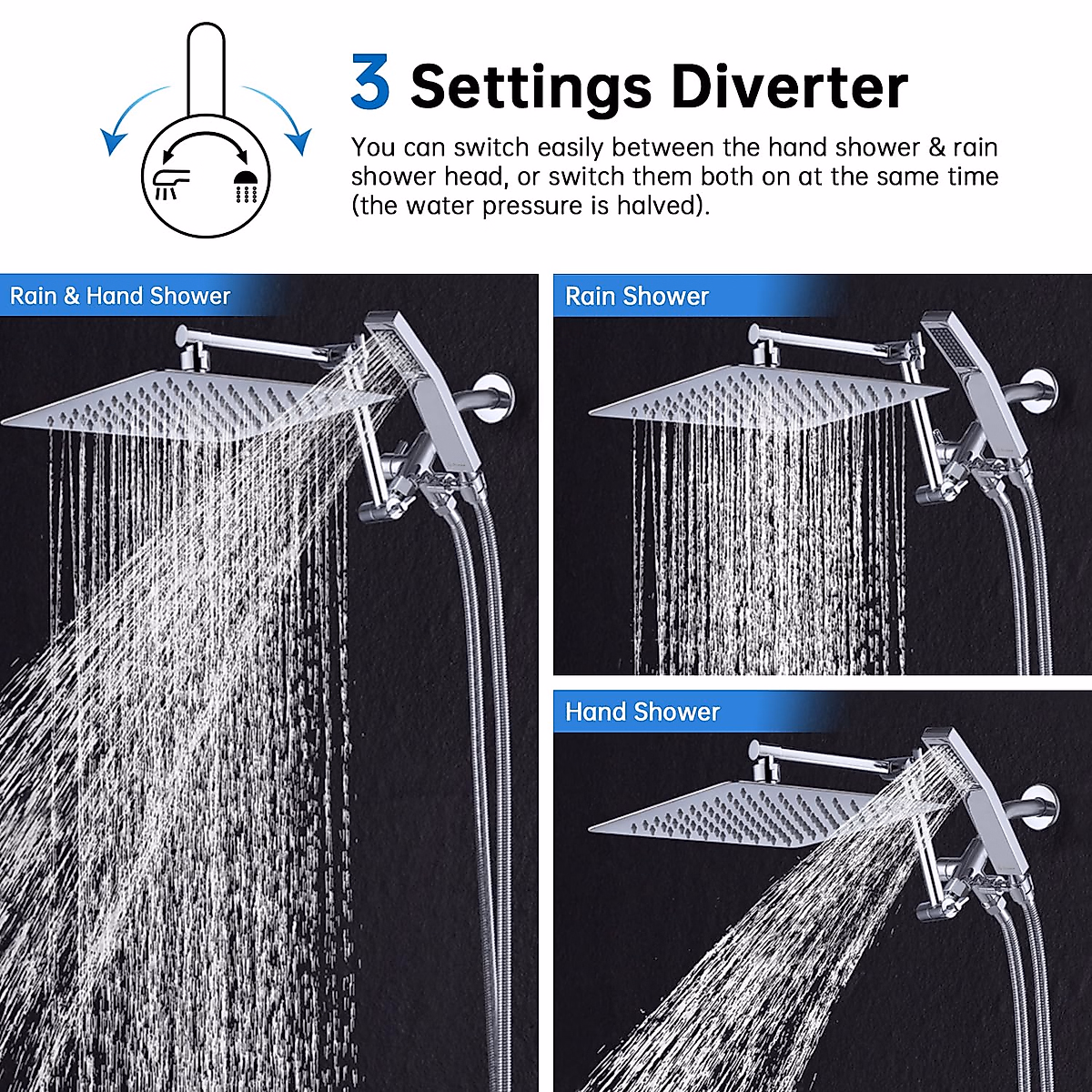 3 Settings Diverter

You can switch easily between the hand shower & rain shower head, or switch them both on at the same time (the water pressure is halved).

Rain & Hand Shower

Rain Shower

Hand Shower