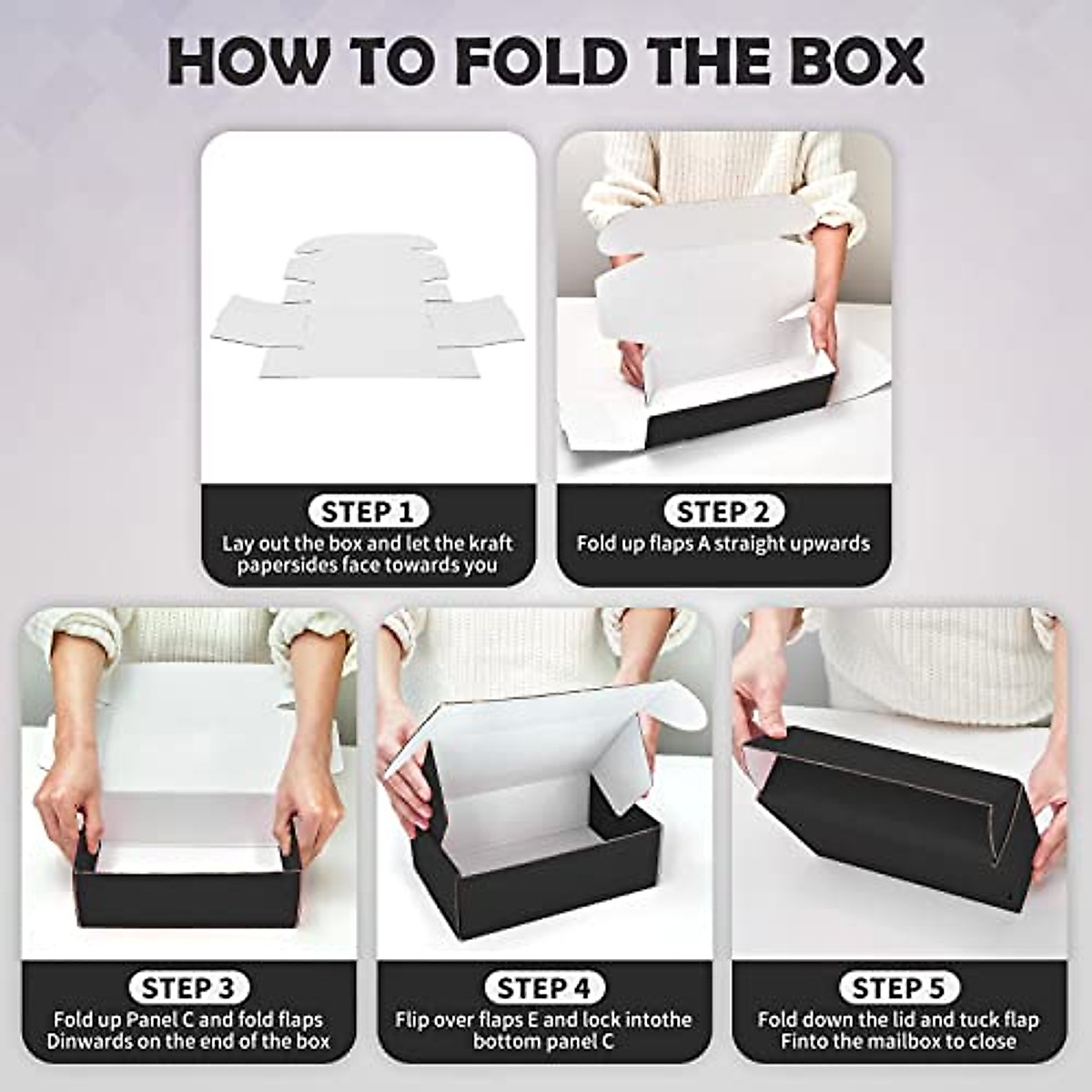 HOW TO FOLD THE BOX

STEP 1
Lay out the box and let the kraft papersides face towards you

STEP 2
Fold up flaps A straight upwards

STEP 3
Fold up Panel C and fold flaps Dinwards on the end of the box

STEP 4
Flip over flaps E and lock intothe bottom panel C

STEP 5
Fold down the lid and tuck flap Finto the mailbox to close