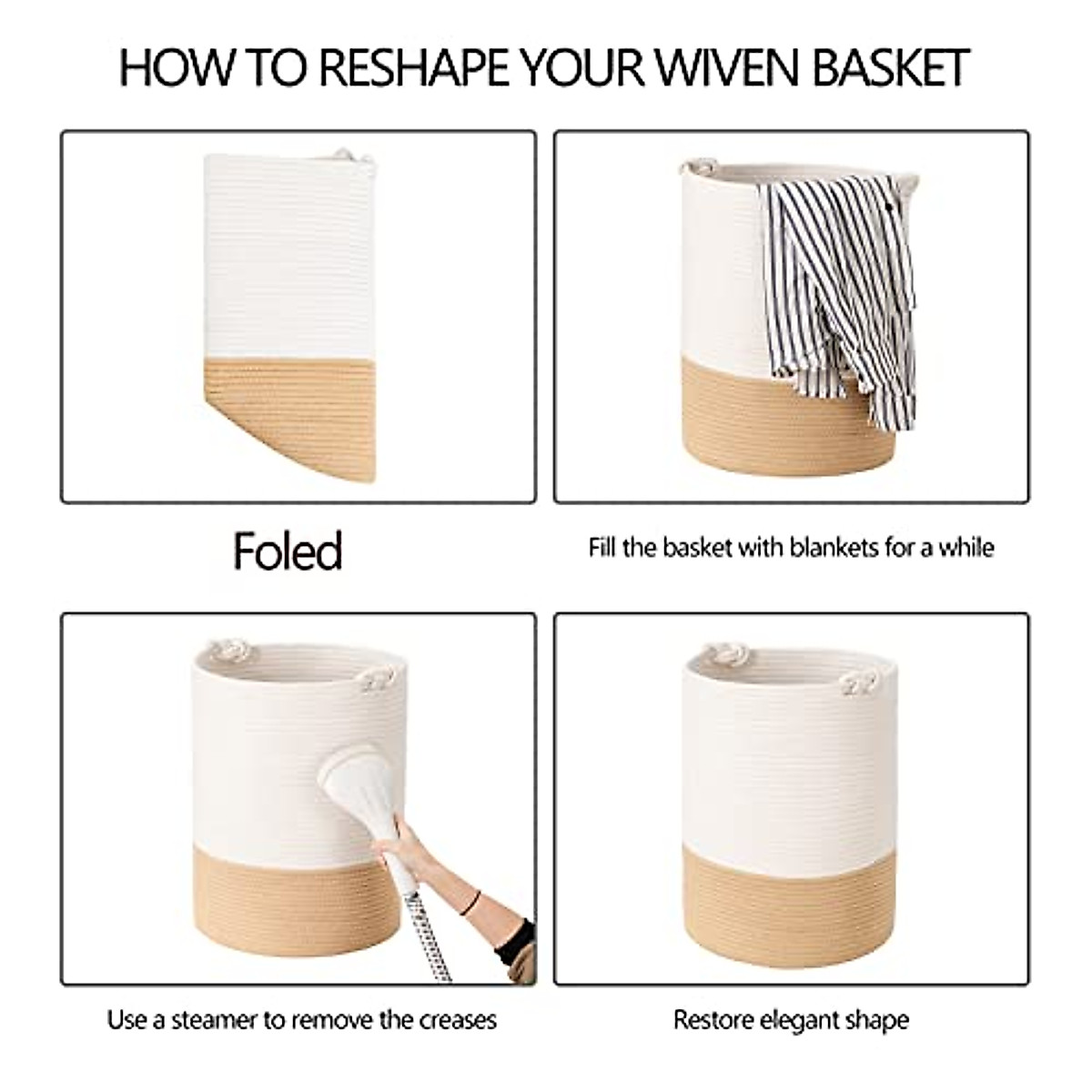 HOW TO RESHAPE YOUR WIVEN BASKET

Foled

Fill the basket with blankets for a while

Use a steamer to remove the creases

Restore elegant shape