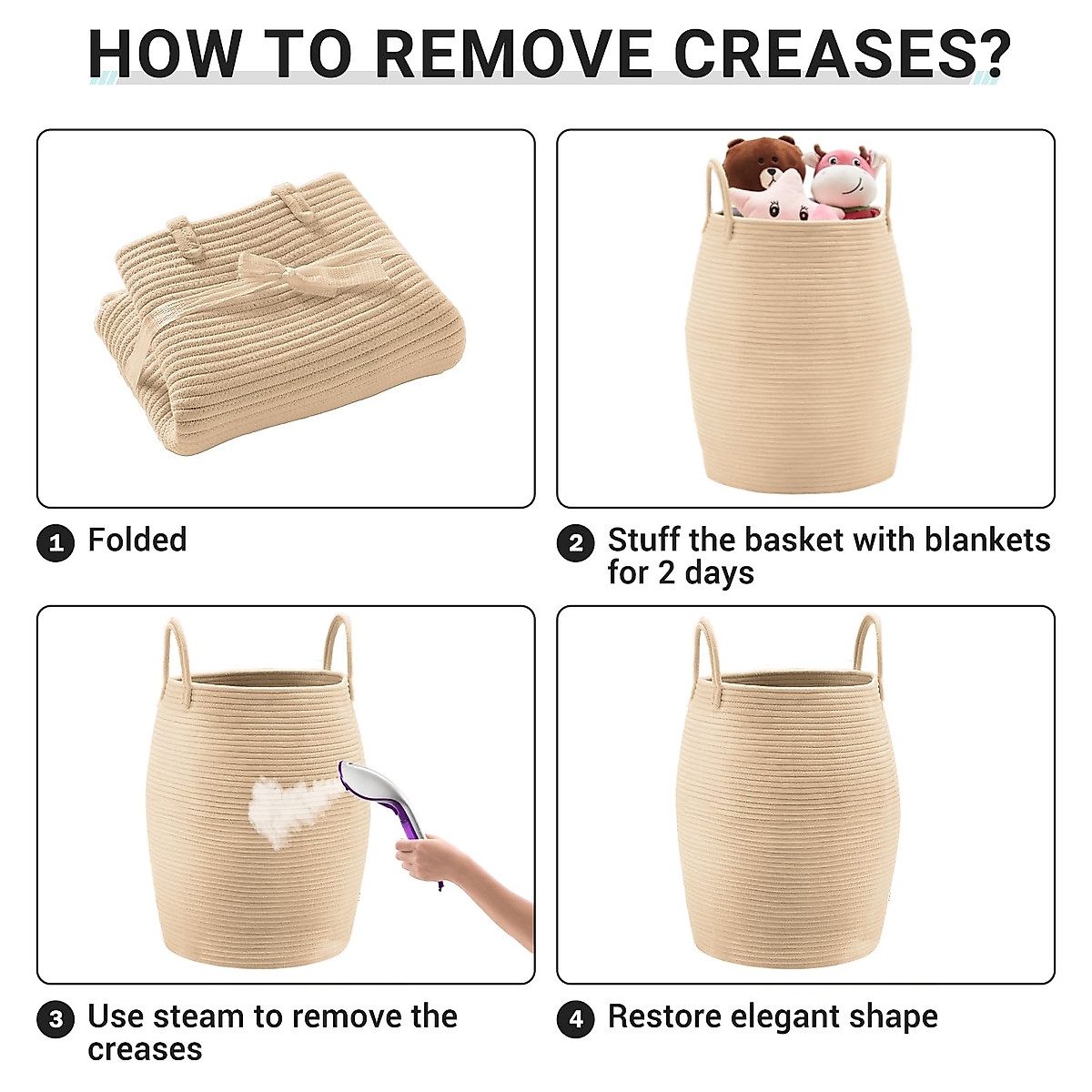 HOW TO REMOVE CREASES?

1 Folded

2 Stuff the basket with blankets for 2 days

3 Use steam to remove the creases

4 Restore elegant shape