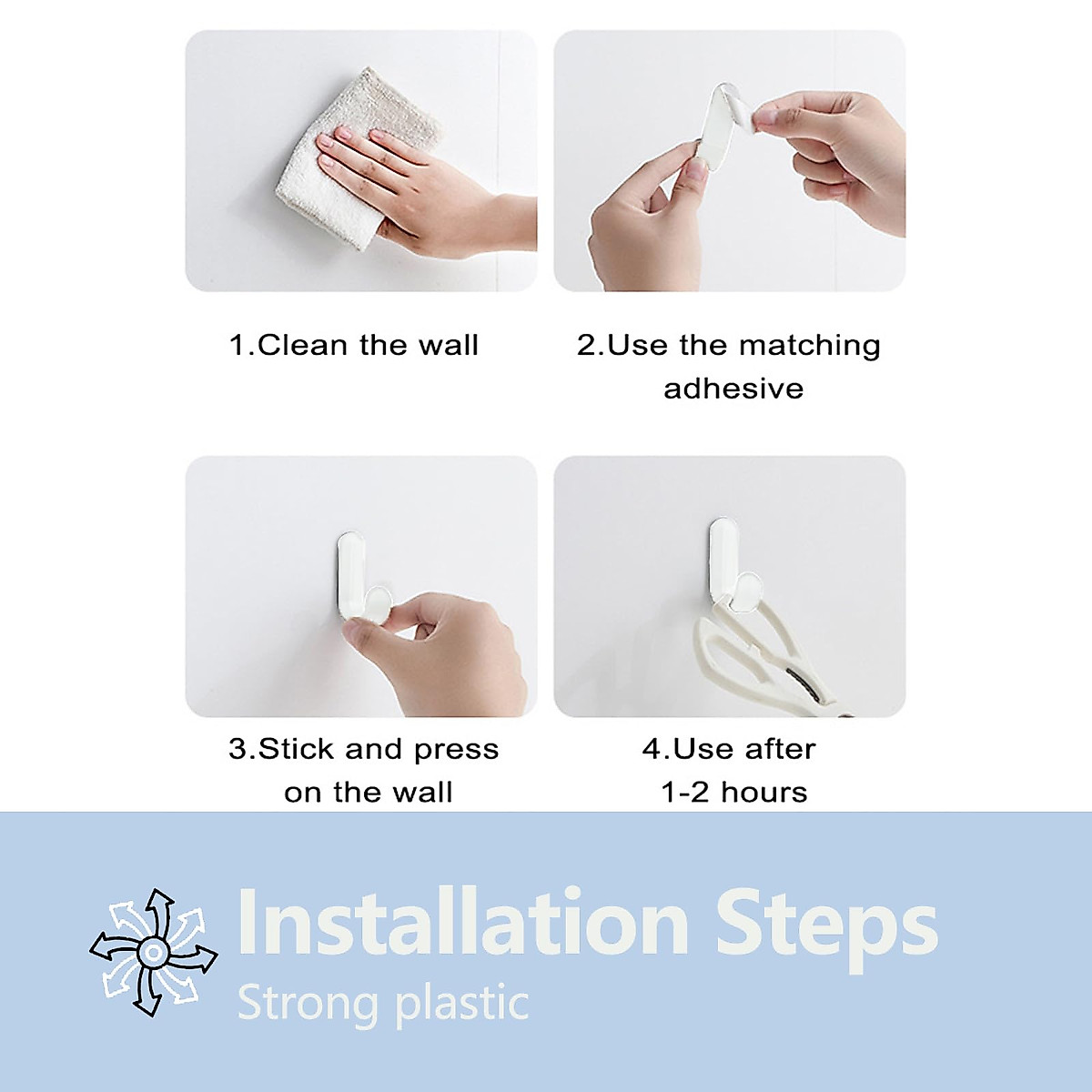 1.Clean the wall

2.Use the matching adhesive

3.Stick and press on the wall

4.Use after 1-2 hours

Installation Steps

Strong plastic