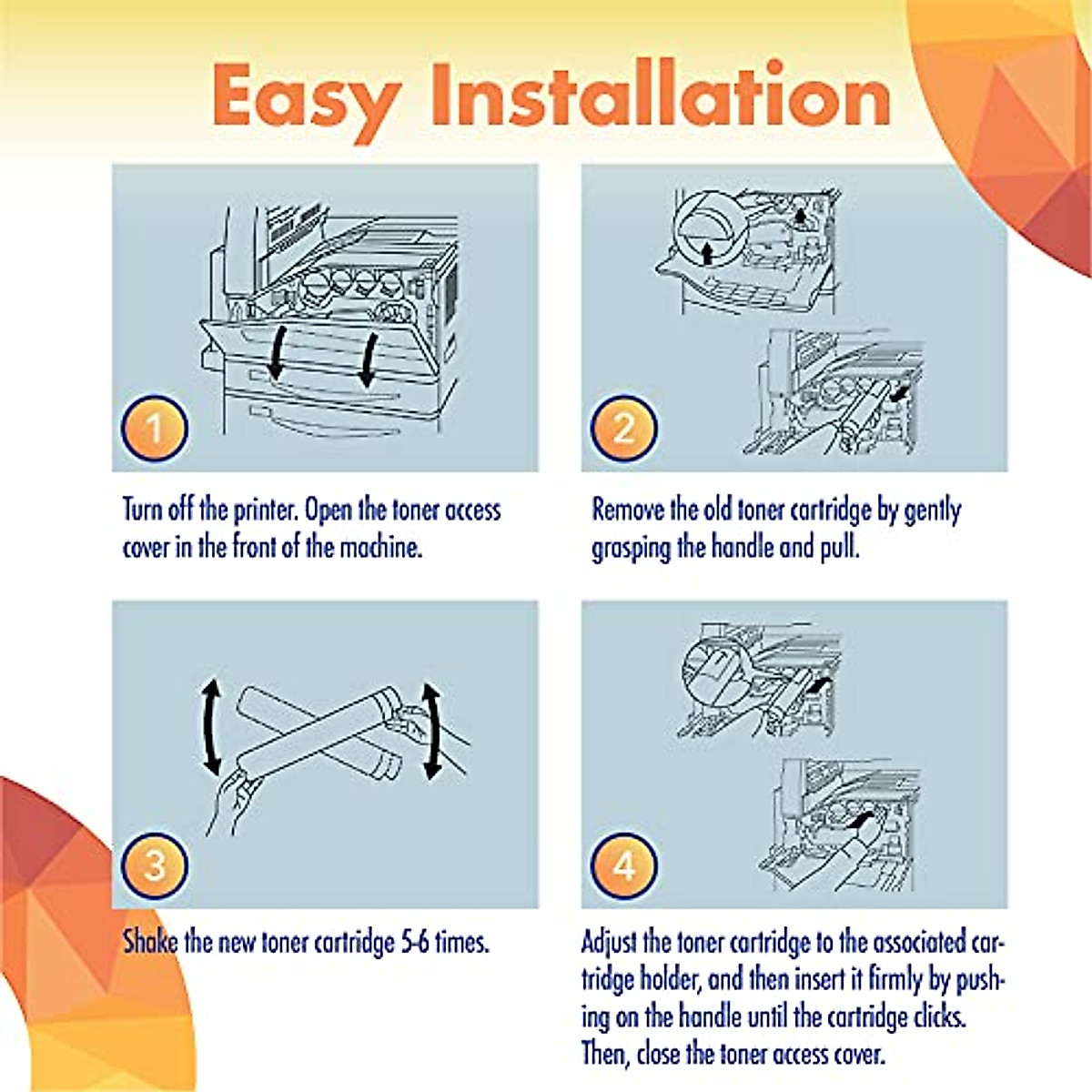 Easy Installation

1

Turn off the printer. Open the toner access cover in the front of the machine.

2

Remove the old toner cartridge by gently grasping the handle and pull.

3

Shake the new toner cartridge 5-6 times.

4

Adjust the toner cartridge to the associated cartridge holder, and then insert it firmly by pushing on the handle until the cartridge clicks. Then, close the toner access cover.