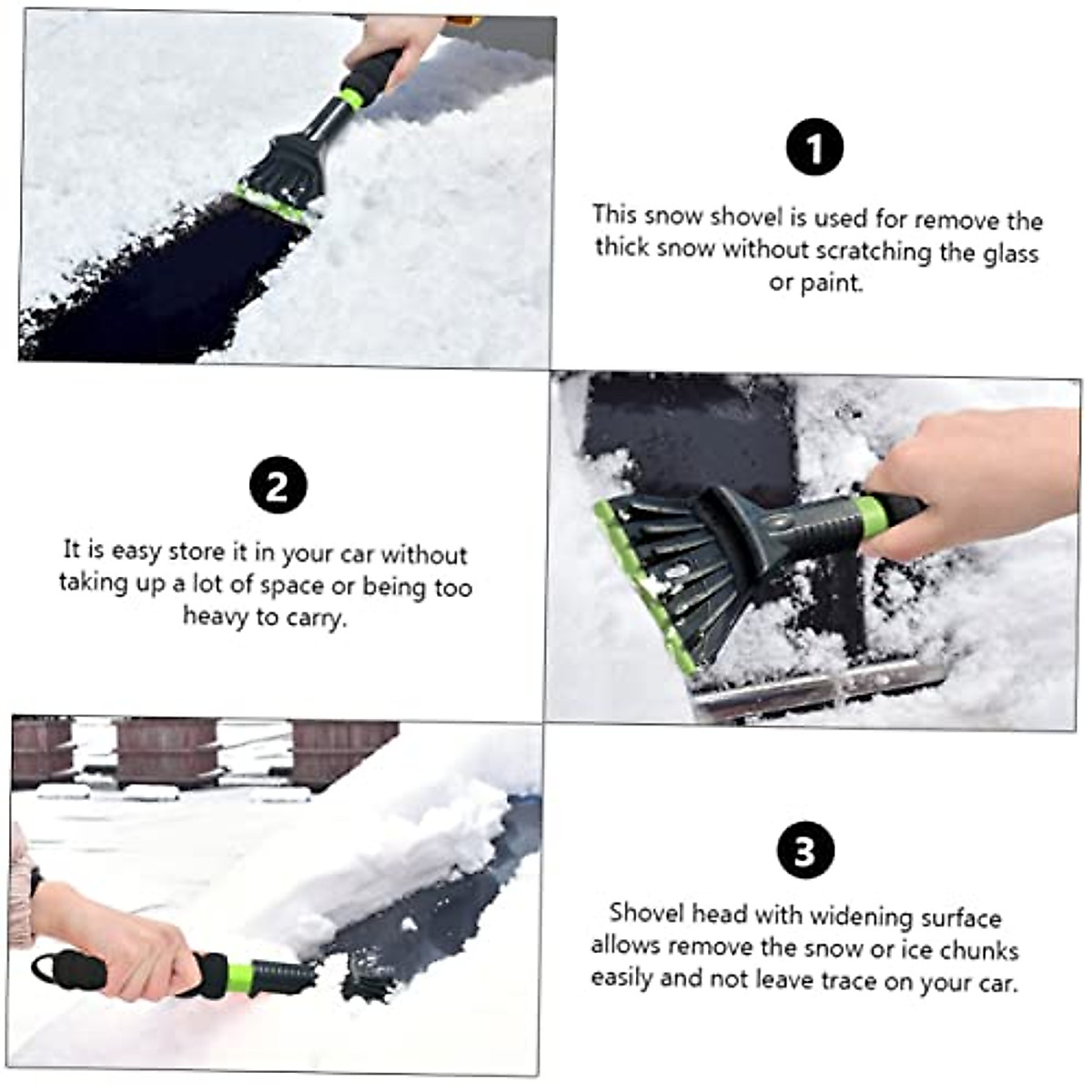 1

This snow shovel is used for remove the thick snow without scratching the glass or paint.

2

It is easy store it in your car without taking up a lot of space or being too heavy to carry.

3

Shovel head with widening surface allows remove the snow or ice chunks easily and not leave trace on your car.