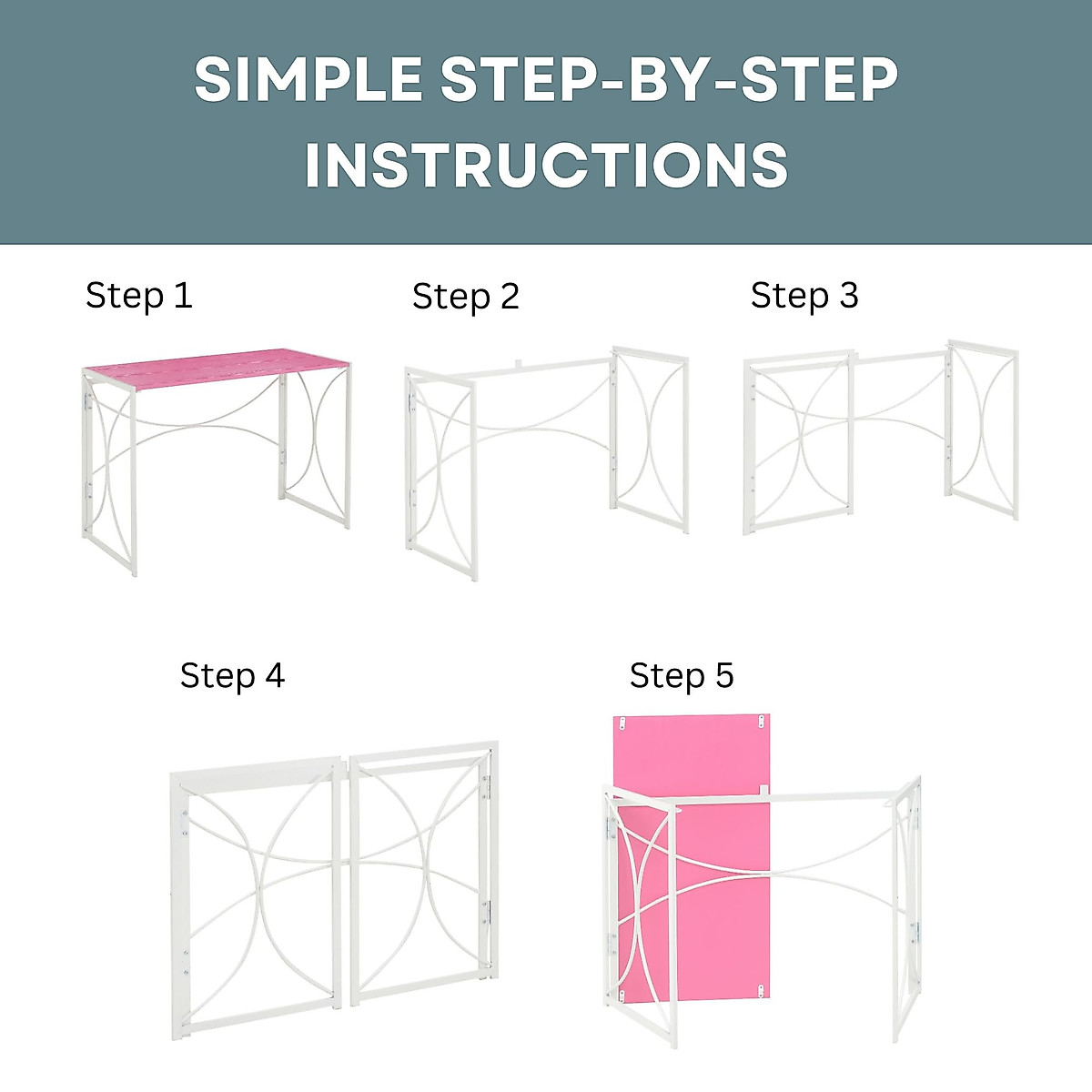 SIMPLE STEP-BY-STEP INSTRUCTIONS

Step 1

Step 2

Step 3

Step 4

Step 5