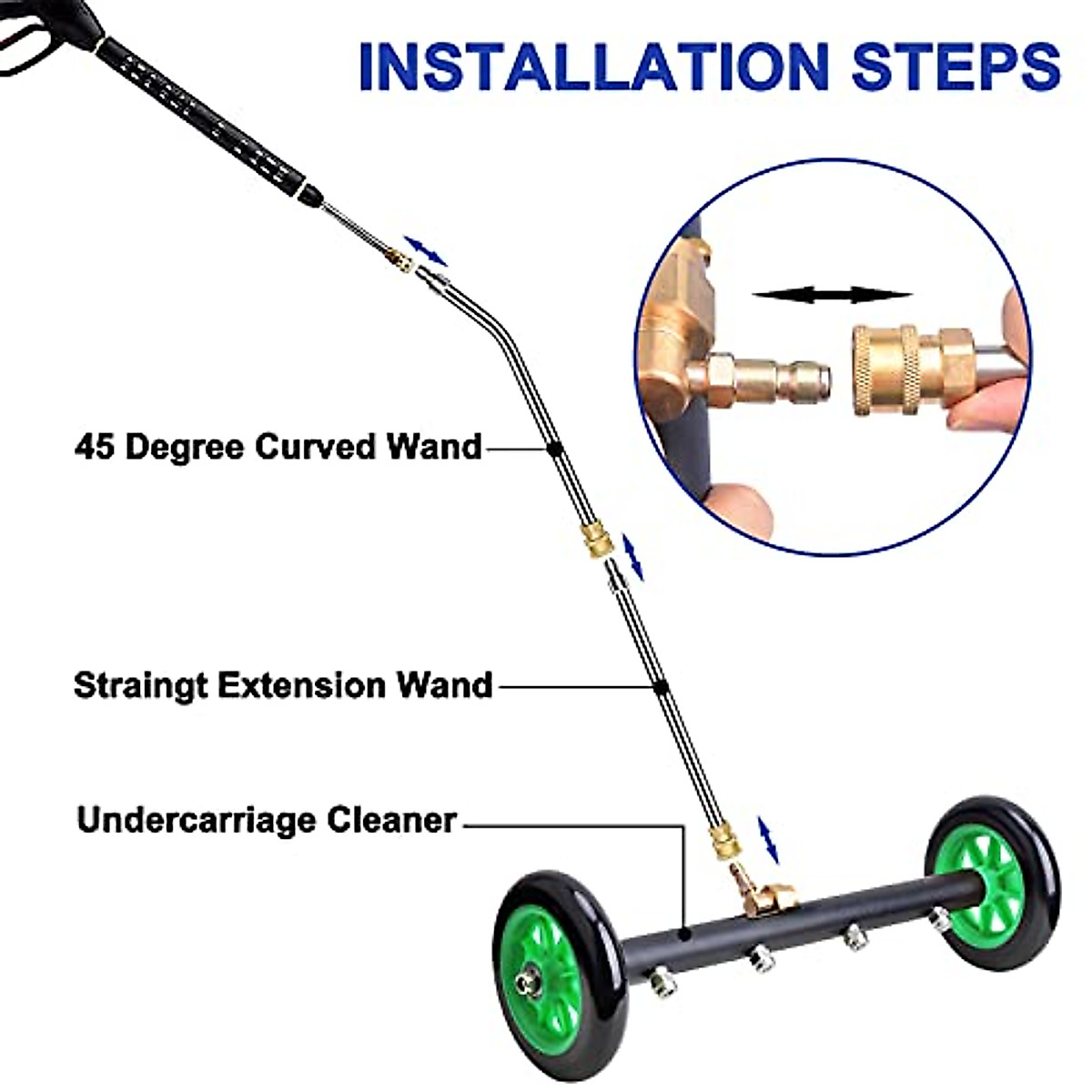 INSTALLATION STEPS

45 Degree Curved Wand

Straingt Extension Wand

Undercarriage Cleaner