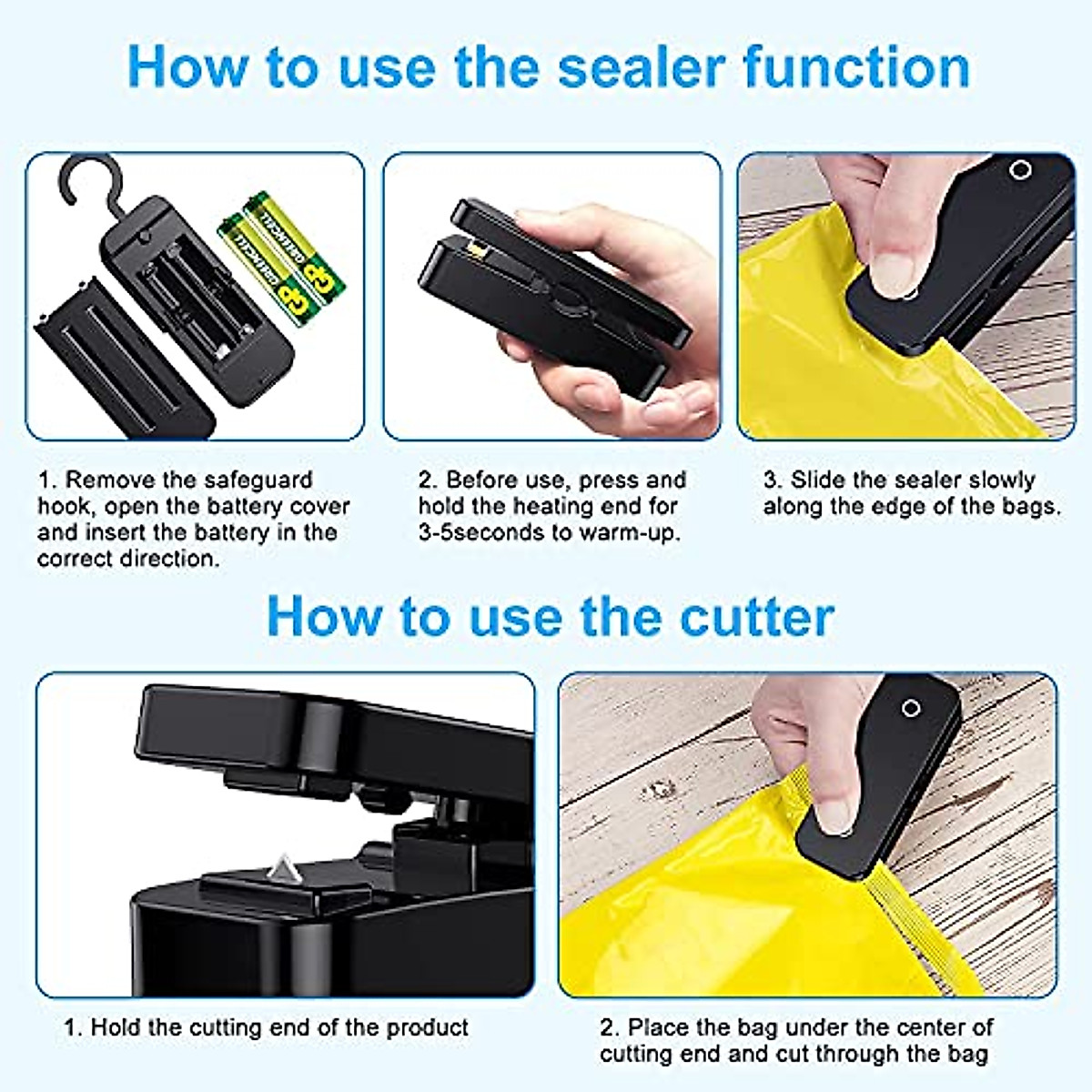 How to use the sealer function

GP GREENCELL

GP GREENCELL

1. Remove the safeguard hook, open the battery cover and insert the battery in the correct direction.

2. Before use, press and hold the heating end for 3-5seconds to warm-up.

3. Slide the sealer slowly along the edge of the bags.

How to use the cutter

1. Hold the cutting end of the product

2. Place the bag under the center of cutting end and cut through the bag