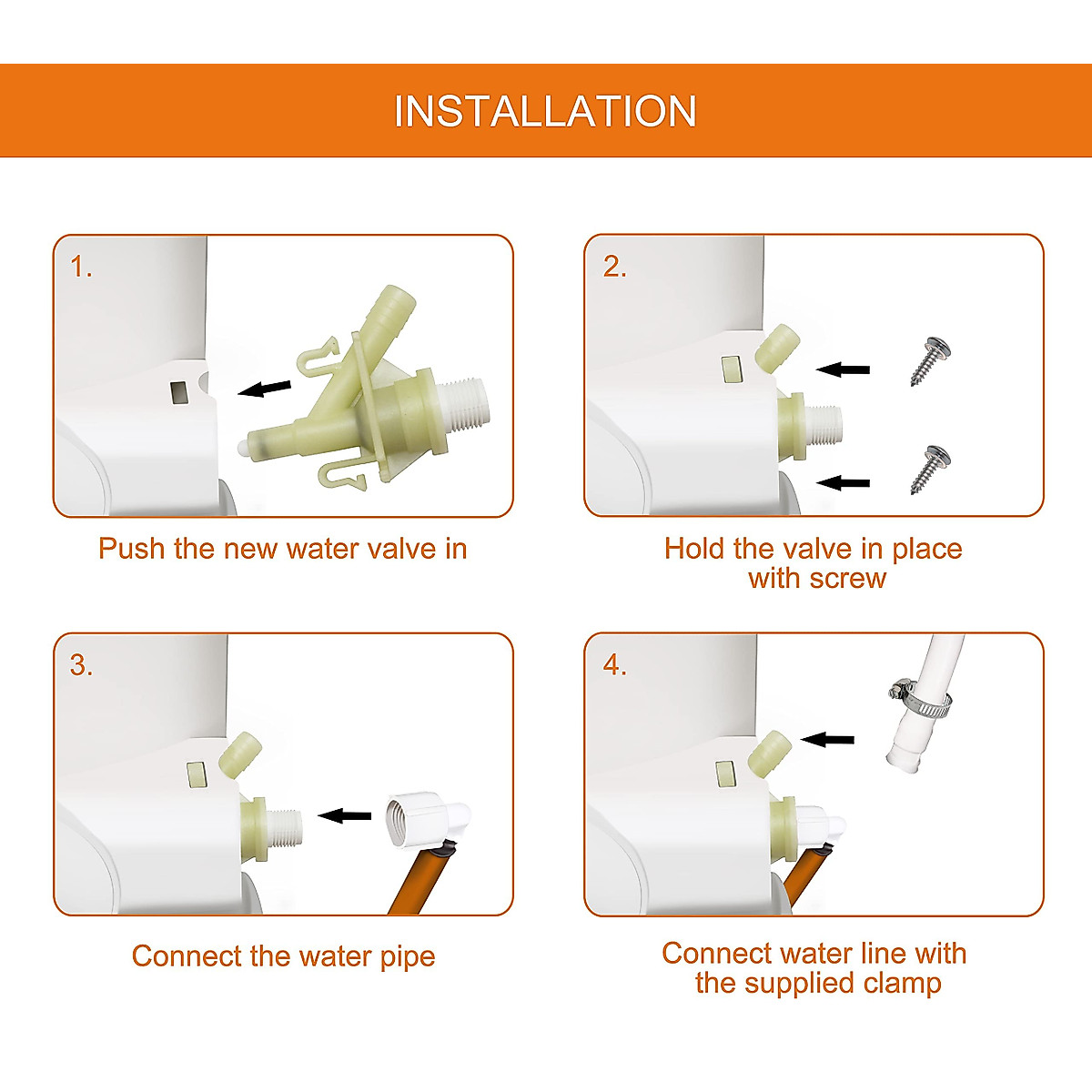 INSTALLATION

1.

Push the new water valve in

2.

Hold the valve in place with screw

3.

Connect the water pipe

4.

Connect water line with the supplied clamp