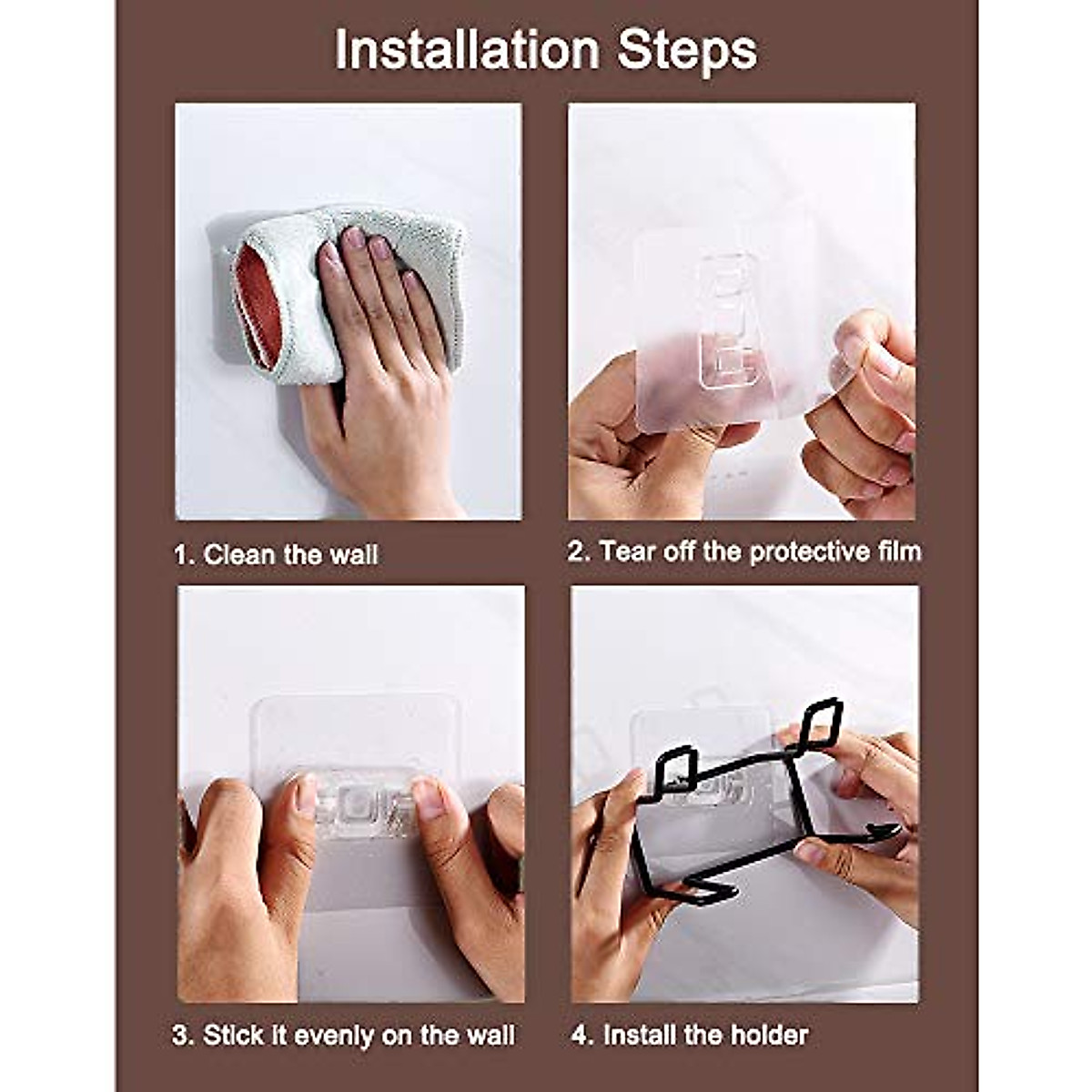 Installation Steps

1. Clean the wall

2. Tear off the protective film

3. Stick it evenly on the wall

4. Install the holder