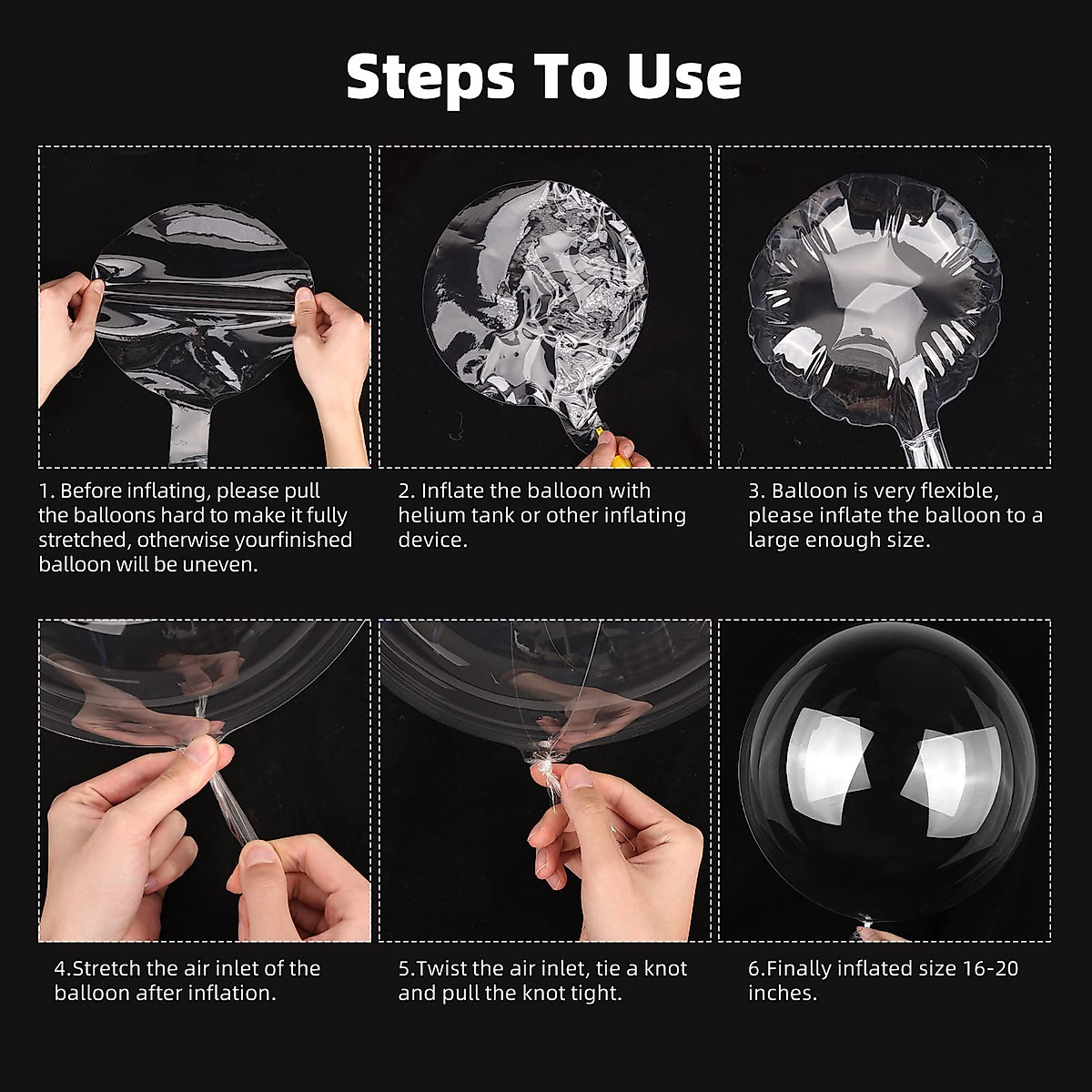 Steps To Use

1. Before inflating, please pull the balloons hard to make it fully stretched, otherwise yourfinished balloon will be uneven.

2. Inflate the balloon with helium tank or other inflating device.

3. Balloon is very flexible, please inflate the balloon to a large enough size.

4.Stretch the air inlet of the balloon after inflation.

5.Twist the air inlet, tie a knot and pull the knot tight.

6.Finally inflated size 16-20 inches.