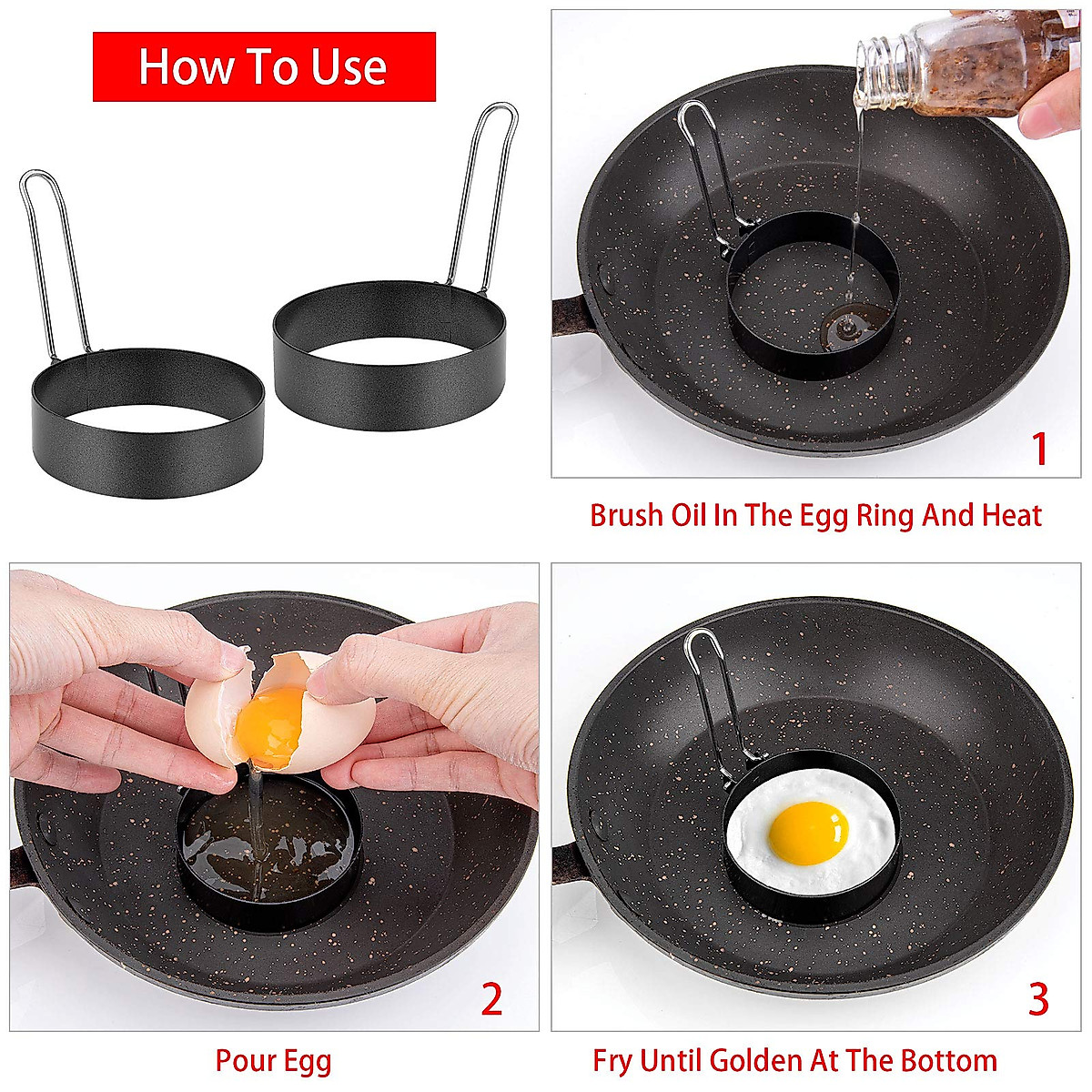 How To Use

1

Brush Oil In The Egg Ring And Heat

2

Pour Egg

3

Fry Until Golden At The Bottom