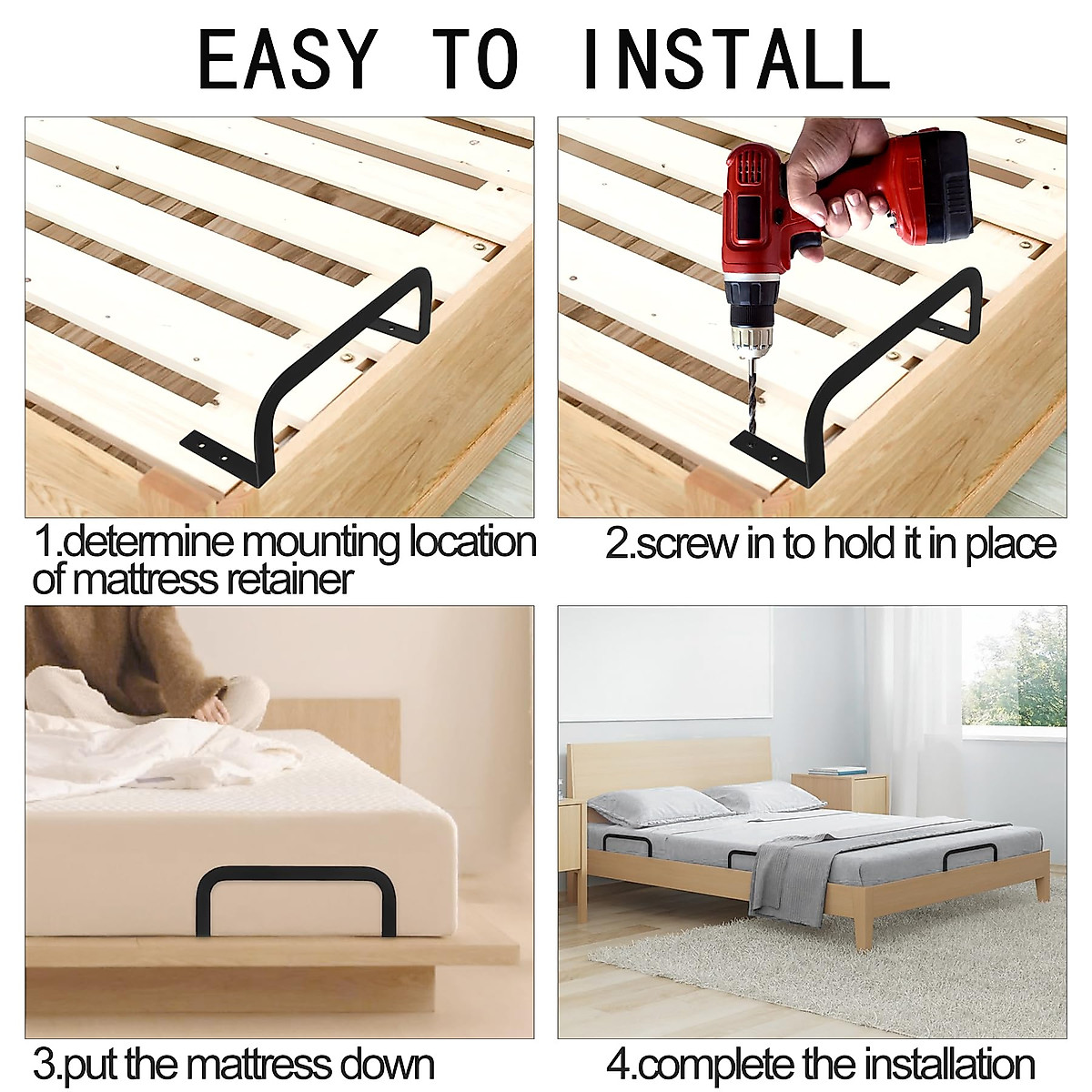 EASY TO INSTALL

1.determine mounting location of mattress retainer

2.screw in to hold it in place

3.put the mattress down

4.complete the installation