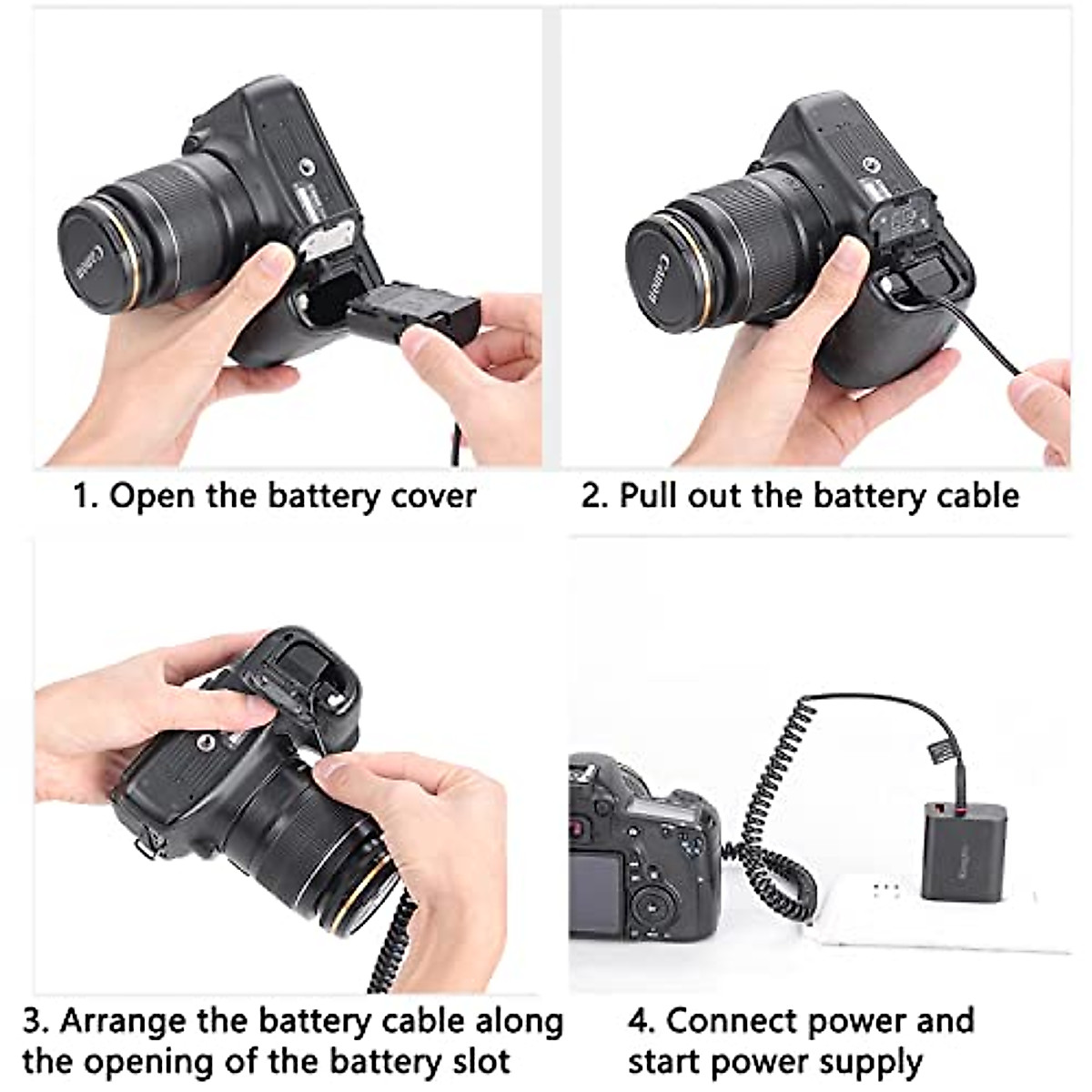 Canon

1. Open the battery cover

Canon

2. Pull out the battery cable

3. Arrange the battery cable along the opening of the battery slot

4. Connect power and start power supply