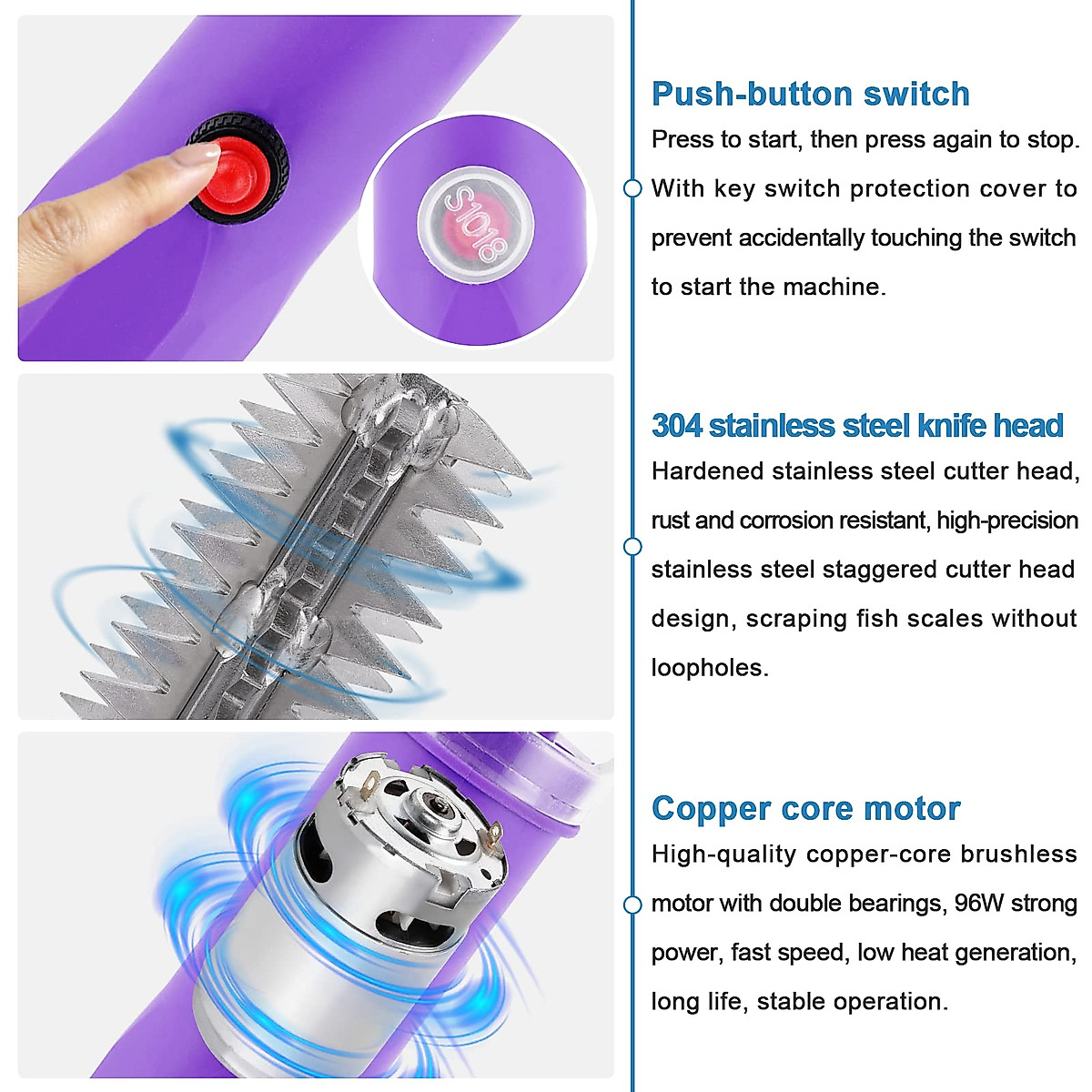 S1018

Push-button switch

Press to start, then press again to stop. With key switch protection cover to prevent accidentally touching the switch to start the machine.

304 stainless steel knife head

Hardened stainless steel cutter head, rust and corrosion resistant, high-precision stainless steel staggered cutter head design, scraping fish scales without loopholes.

Copper core motor

High-quality copper-core brushless motor with double bearings, 96W strong power, fast speed, low heat generation, long life, stable operation.