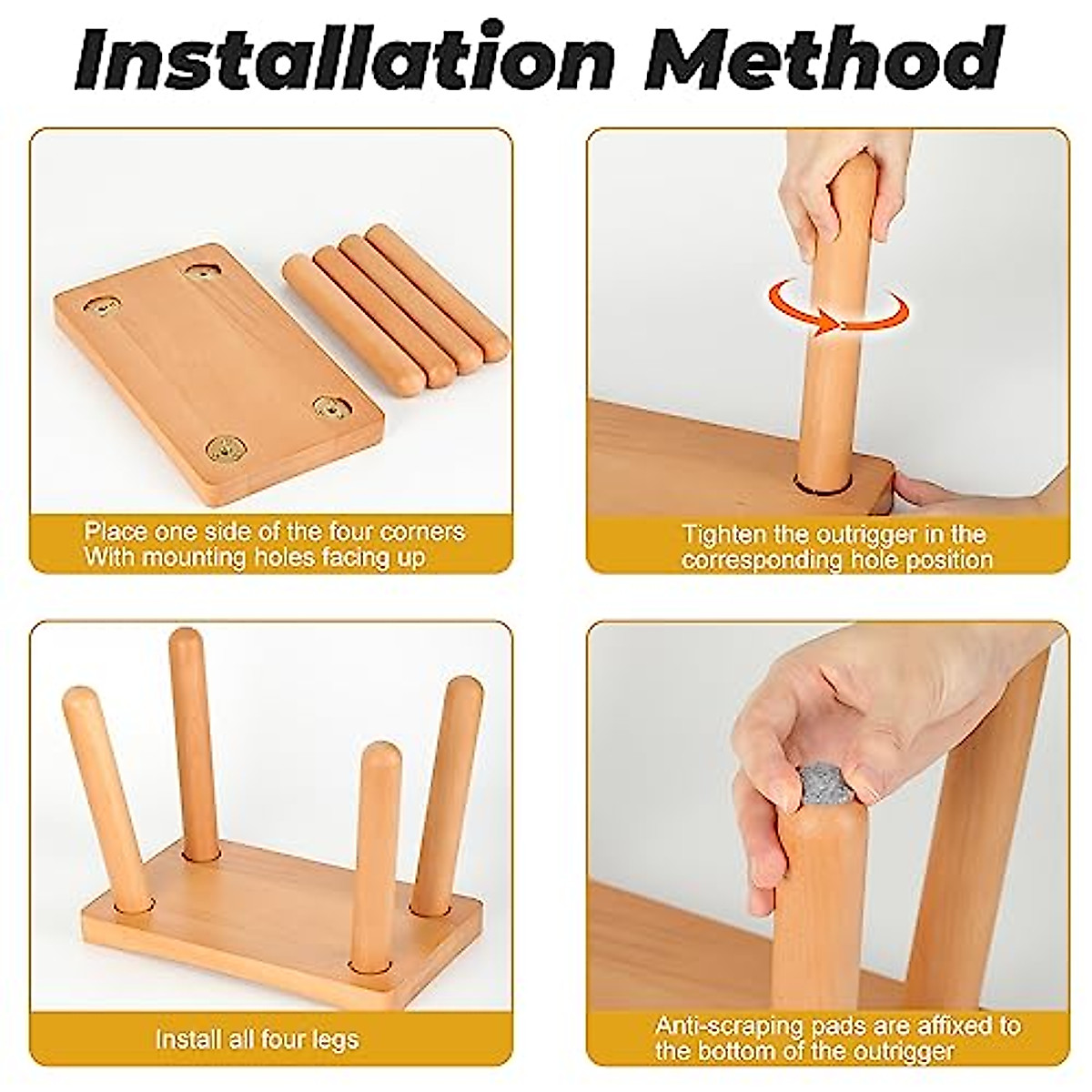 Installation Method

Place one side of the four corners
With mounting holes facing up

Tighten the outrigger in the corresponding hole position

Install all four legs

Anti-scraping pads are affixed to the bottom of the outrigger