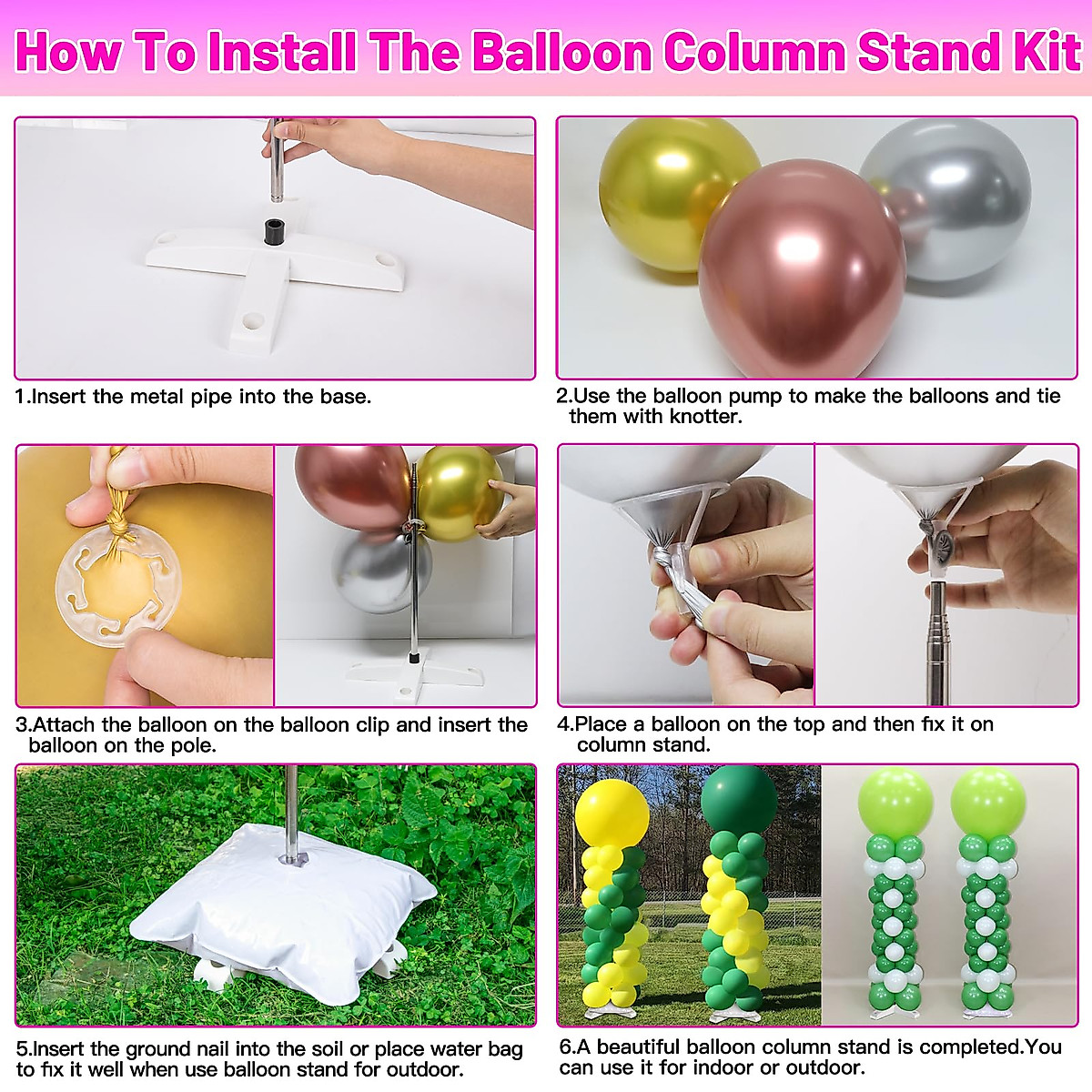 How To Install The Balloon Column Stand Kit

1.Insert the metal pipe into the base.

2.Use the balloon pump to make the balloons and tie them with knotter.

3.Attach the balloon on the balloon clip and insert the balloon on the pole.

4.Place a balloon on the top and then fix it on column stand.

5.Insert the ground nail into the soil or place water bag to fix it well when use balloon stand for outdoor.

6.A beautiful balloon column stand is completed.You can use it for indoor or outdoor.