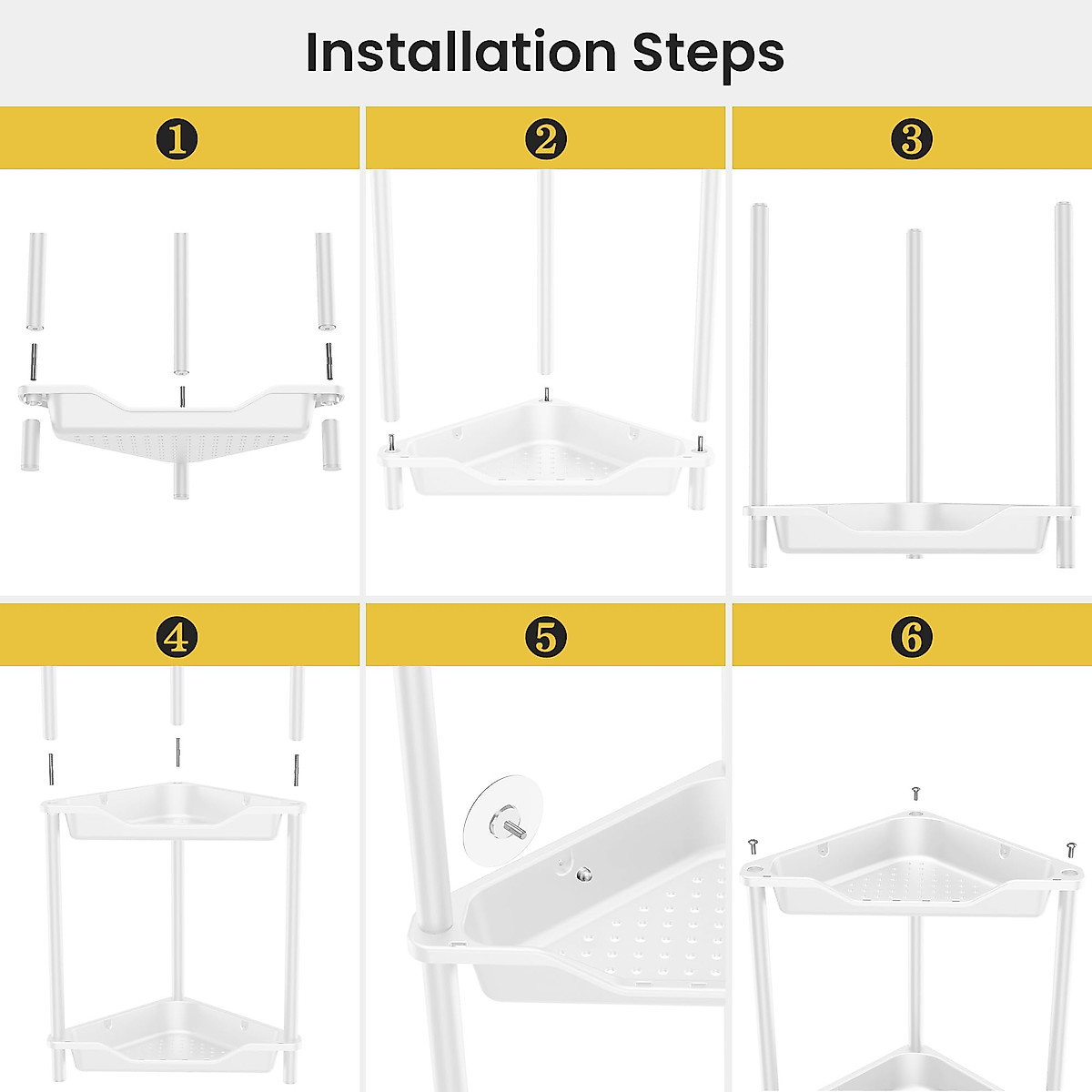 Installation Steps

❶

❷

❸

❹

❺

❻