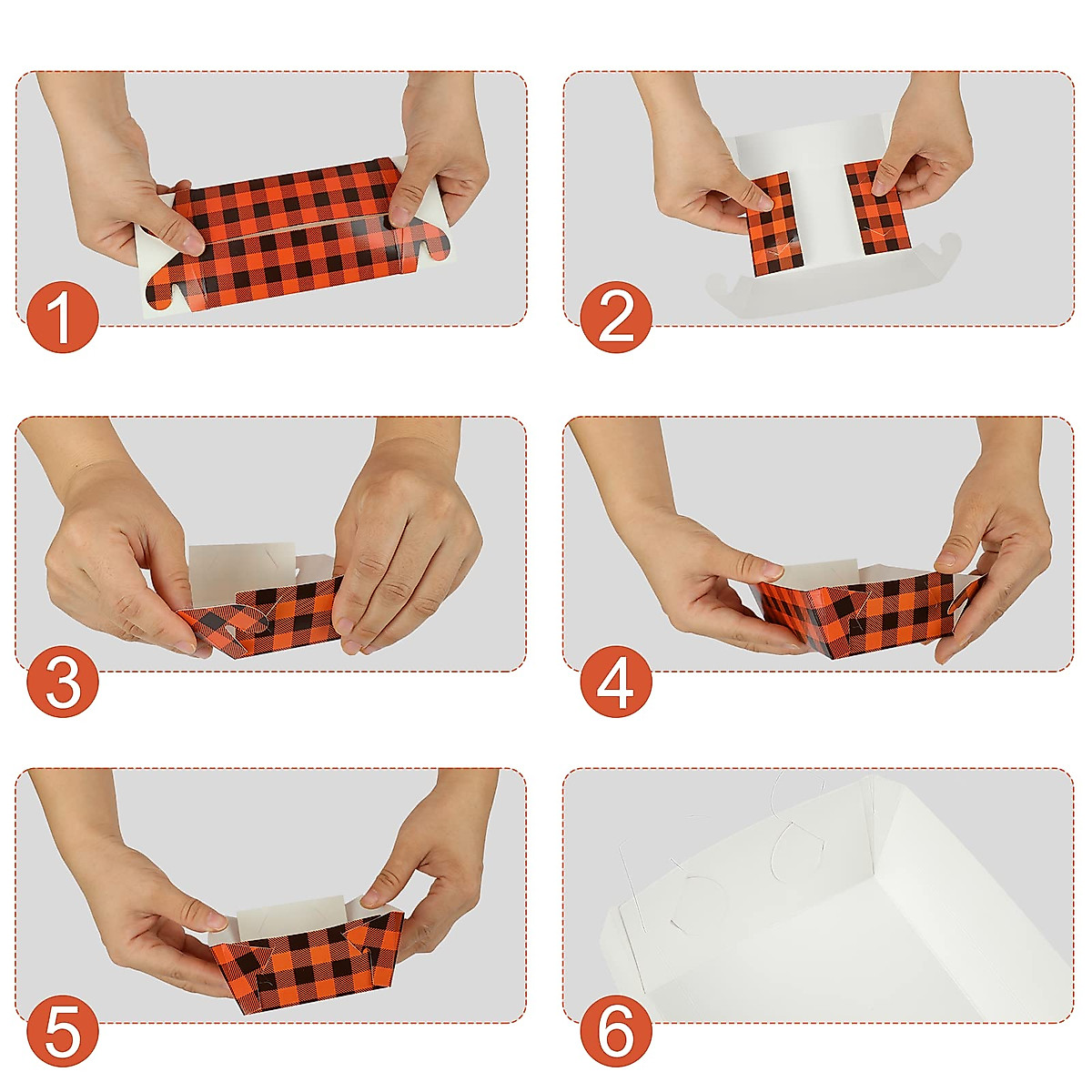 1

2

3

4

5

6