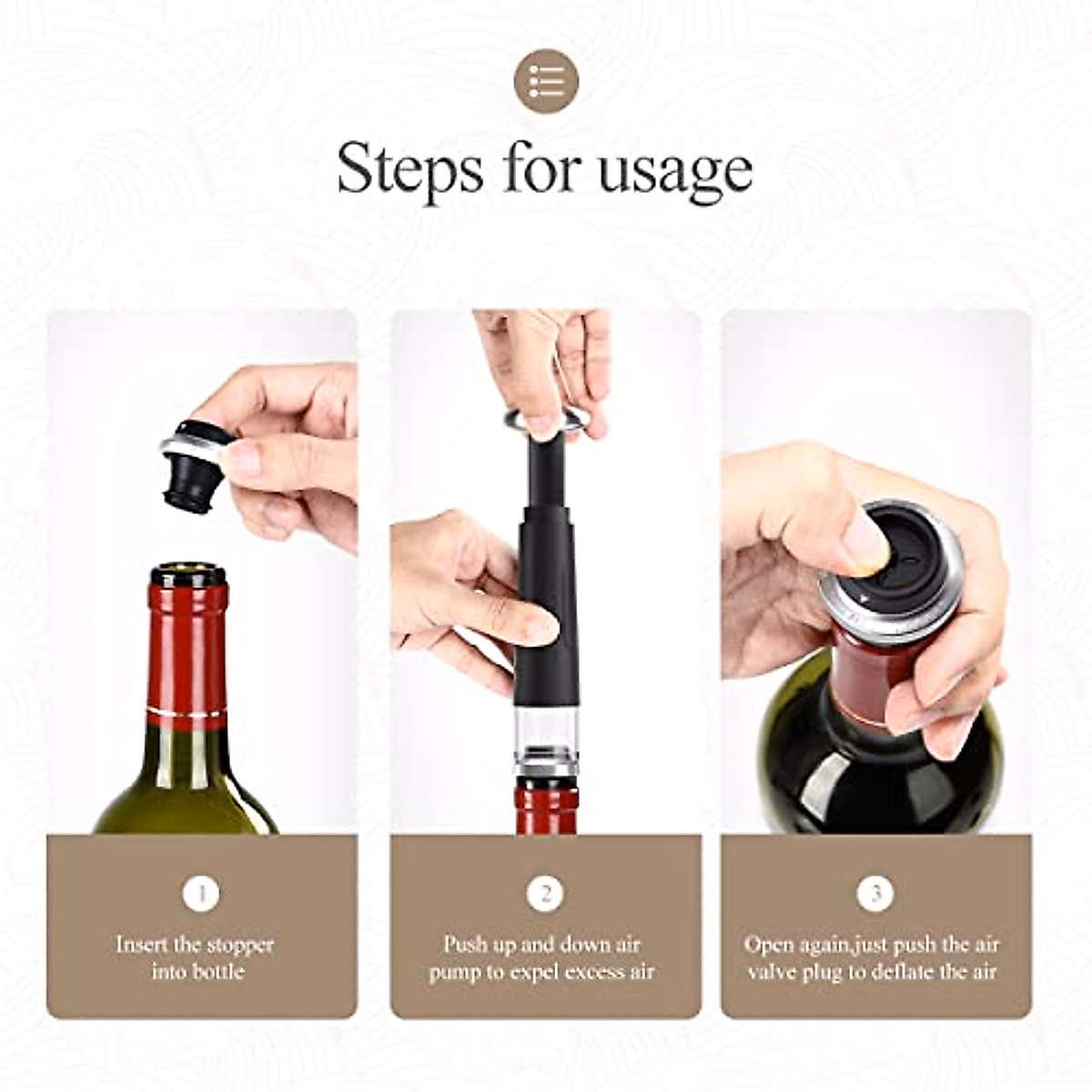 Steps for usage

1

Insert the stopper into bottle

2

Push up and down air pump to expel excess air

3

Open again,just push the air valve plug to deflate the air