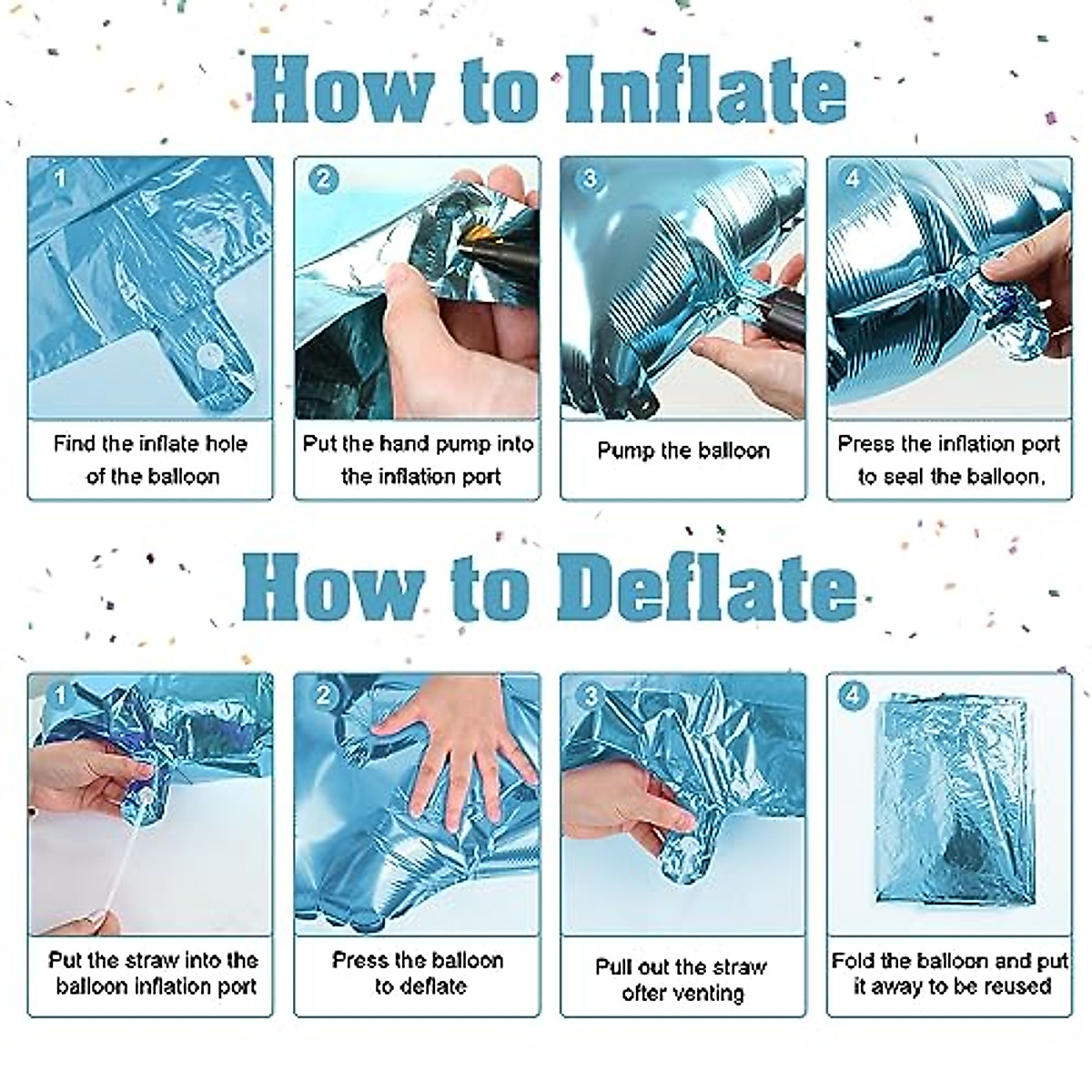 How to Inflate

1
Find the inflate hole of the balloon

2
Put the hand pump into the inflation port

3
Pump the balloon

4
Press the inflation port to seal the balloon.

How to Deflate

1
Put the straw into the balloon inflation port

2
Press the balloon to deflate

3
Pull out the straw ofter venting

4
Fold the balloon and put it away to be reused