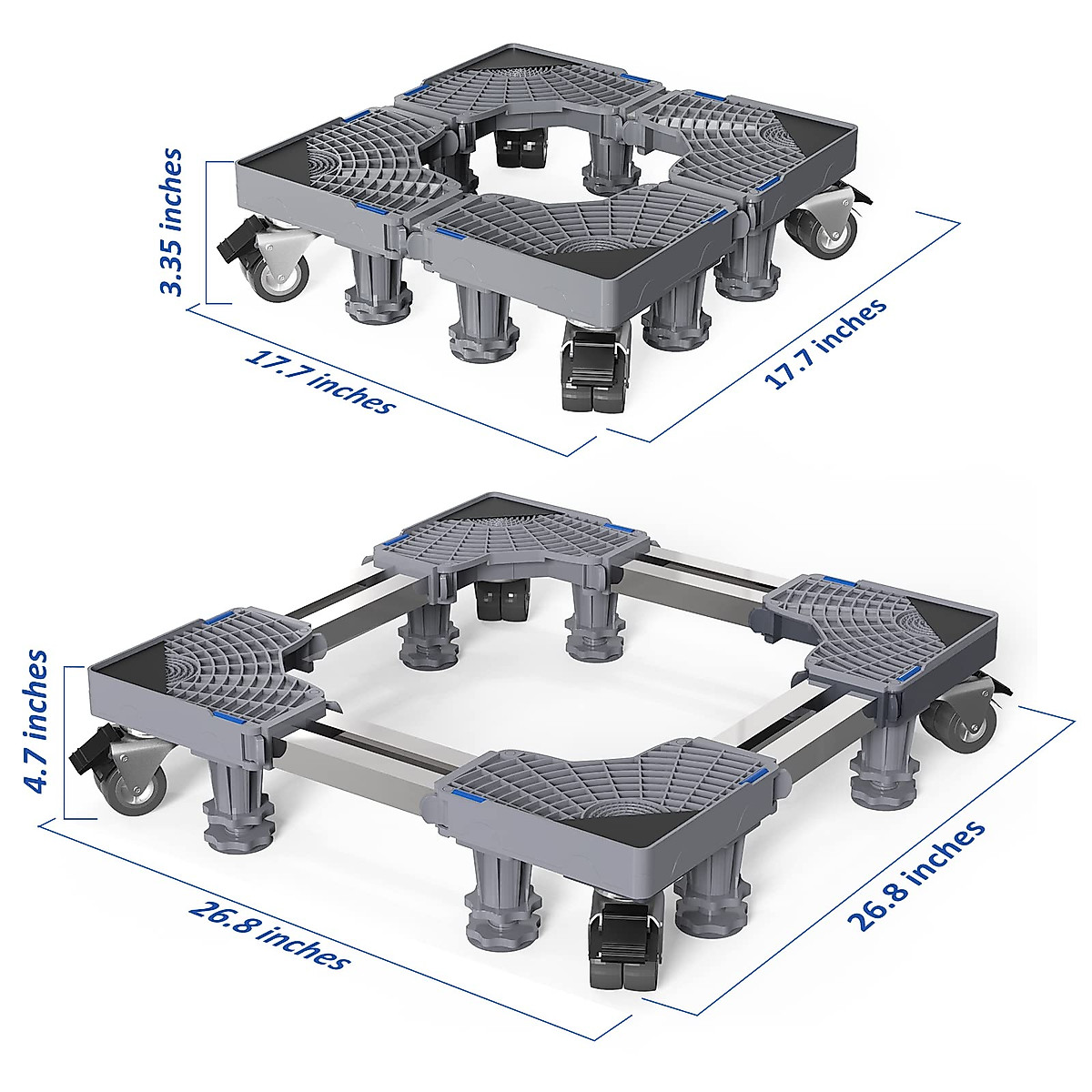 3.35 inches

17.7 inches

17.7 inches

4.7 inches

26.8 inches

26.8 inches