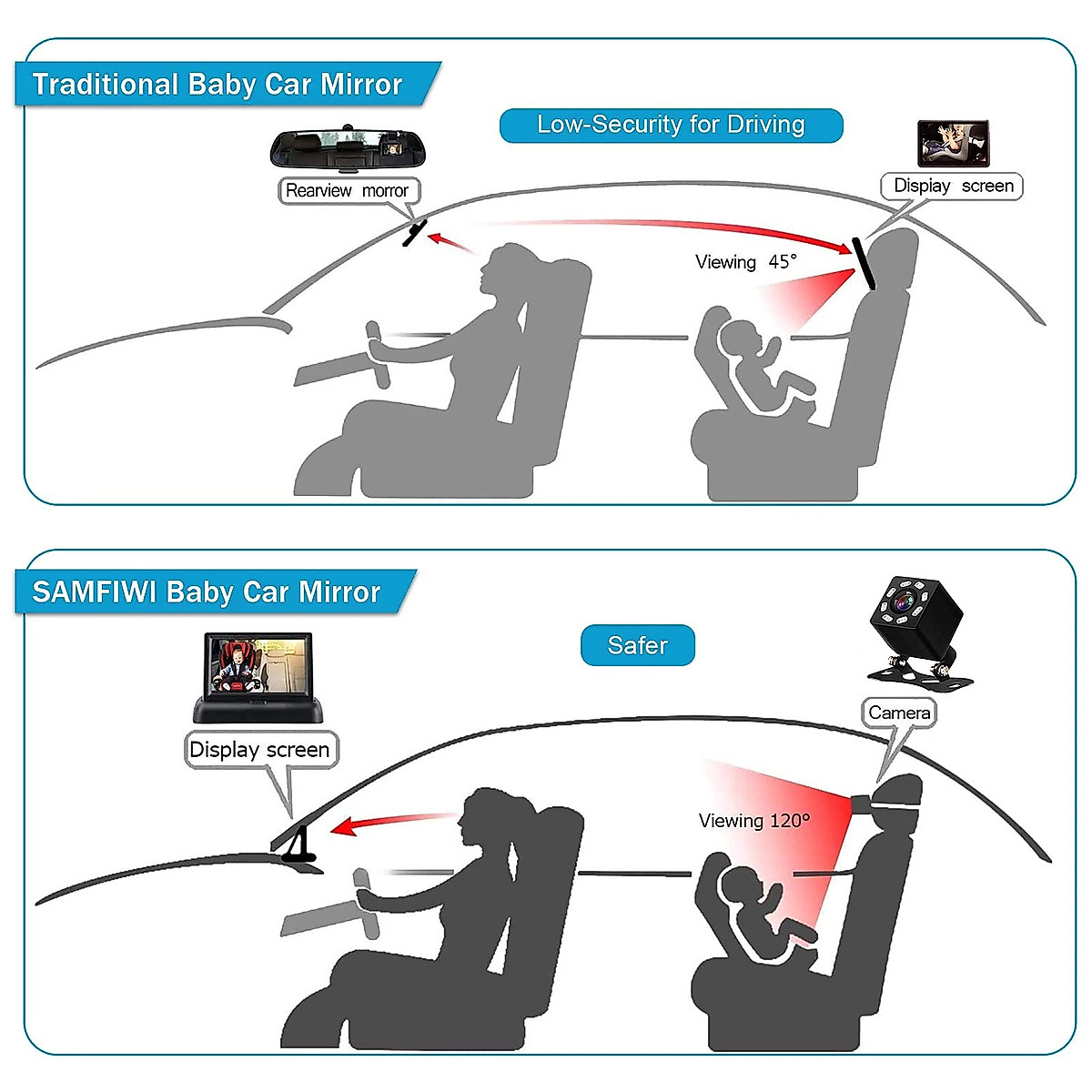 Traditional Baby Car Mirror

Low-Security for Driving

Rearview morror

Display screen

Viewing 45°

SAMFIWI Baby Car Mirror

Safer

Display screen

Camera

Viewing 120°