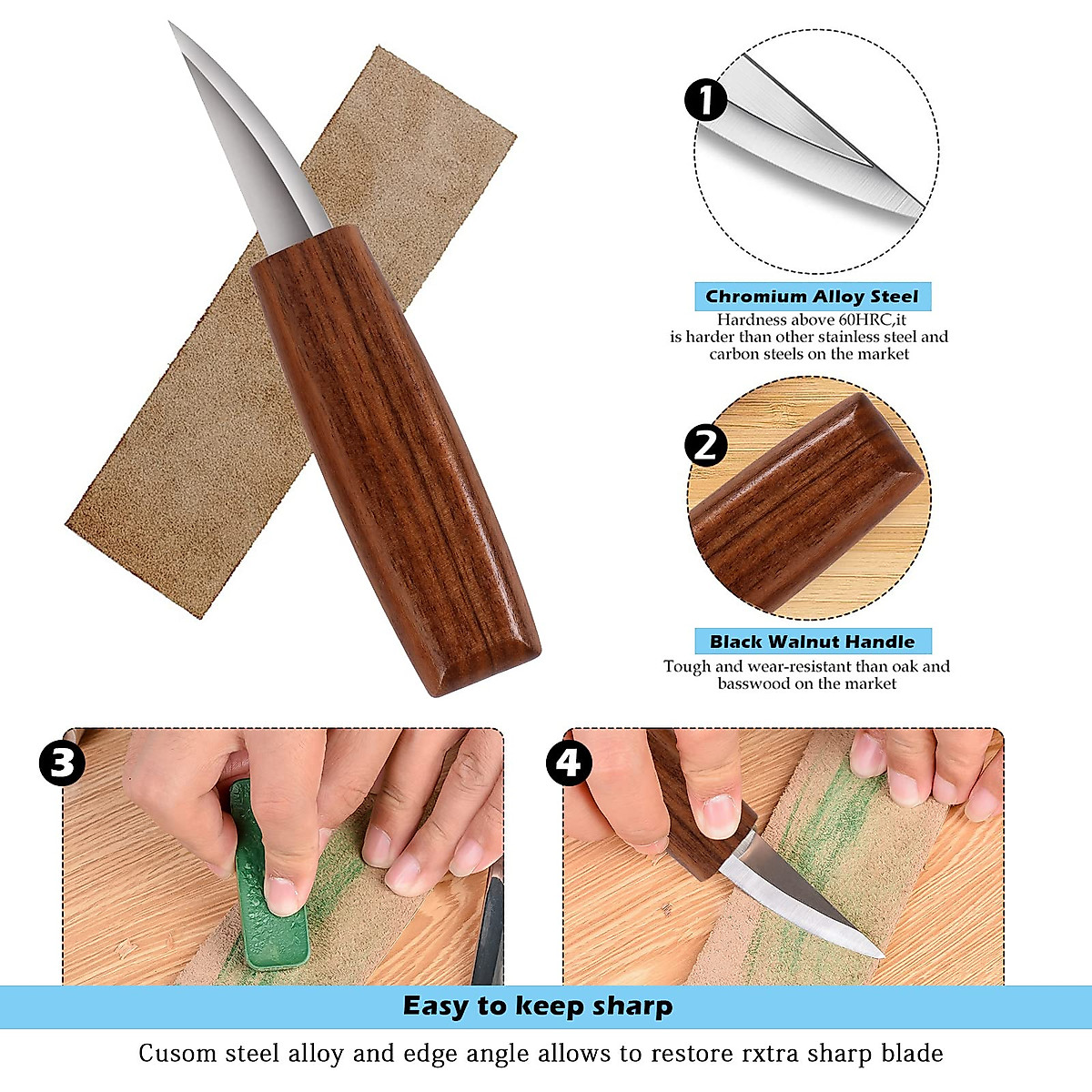 1

Chromium Alloy Steel

Hardness above 60HRC,it is harder than other stainless steel and carbon steels on the market

2

Black Walnut Handle

Tough and wear-resistant than oak and basswood on the market

3

4

Easy to keep sharp

Cusom steel alloy and edge angle allows to restore rxtra sharp blade