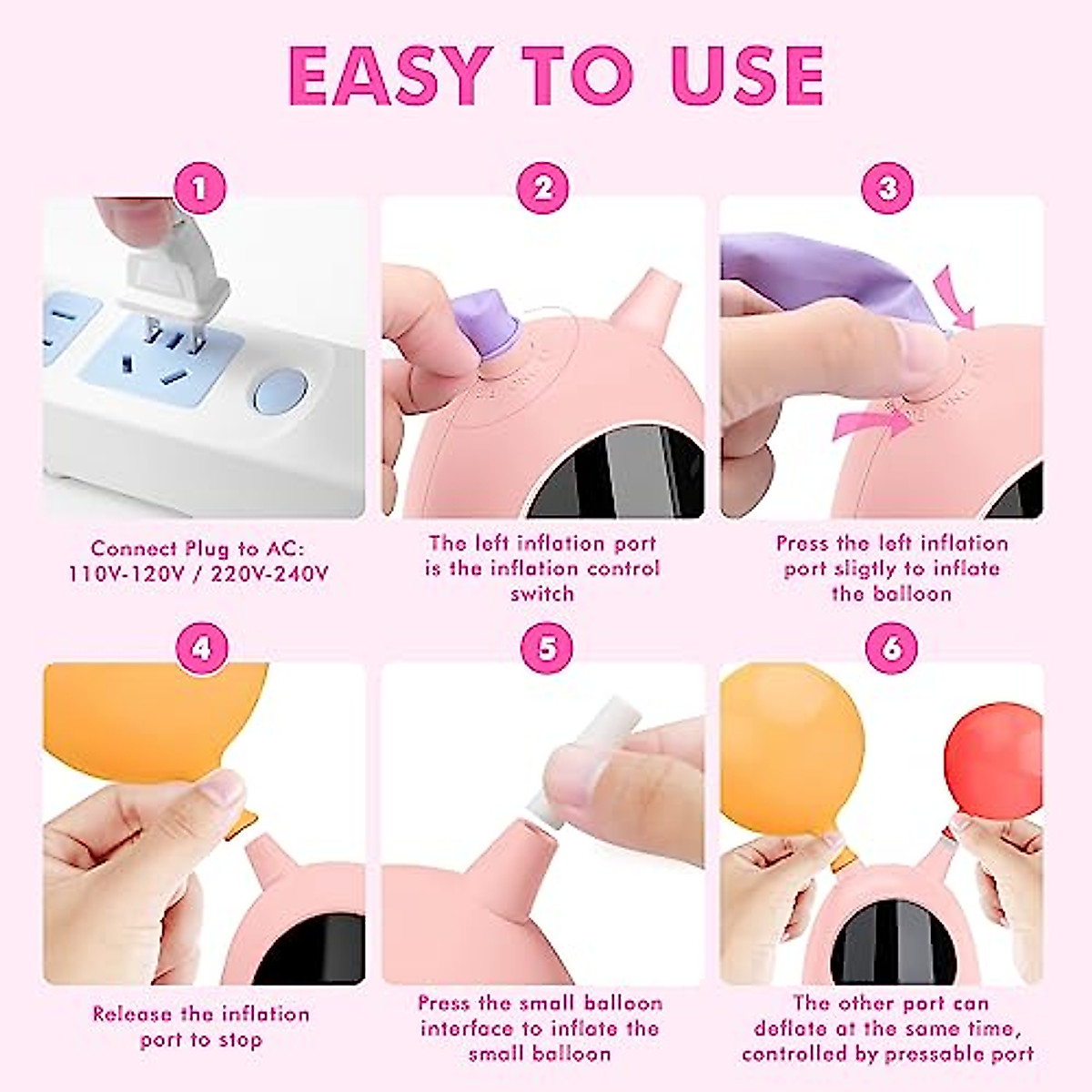 EASY TO USE

1

Connect Plug to AC: 110V-120V / 220V-240V

2

The left inflation port is the inflation control switch

3

Press the left inflation port sligtly to inflate the balloon

4

Release the inflation port to stop

5

Press the small balloon interface to inflate the small balloon

6

The other port can deflate at the same time, controlled by pressable port