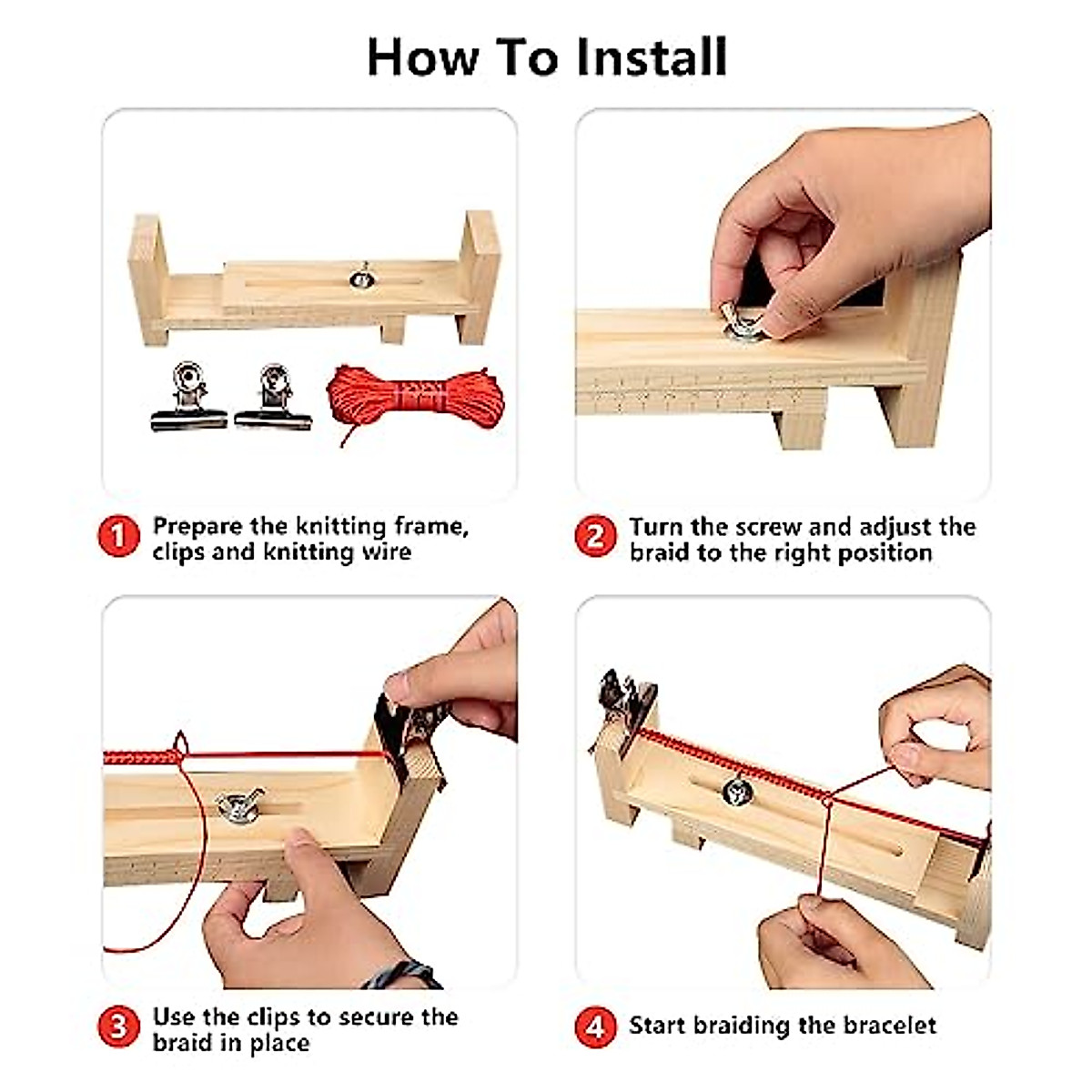 How To Install

1 Prepare the knitting frame, clips and knitting wire

2 Turn the screw and adjust the braid to the right position

3 Use the clips to secure the braid in place

4 Start braiding the bracelet