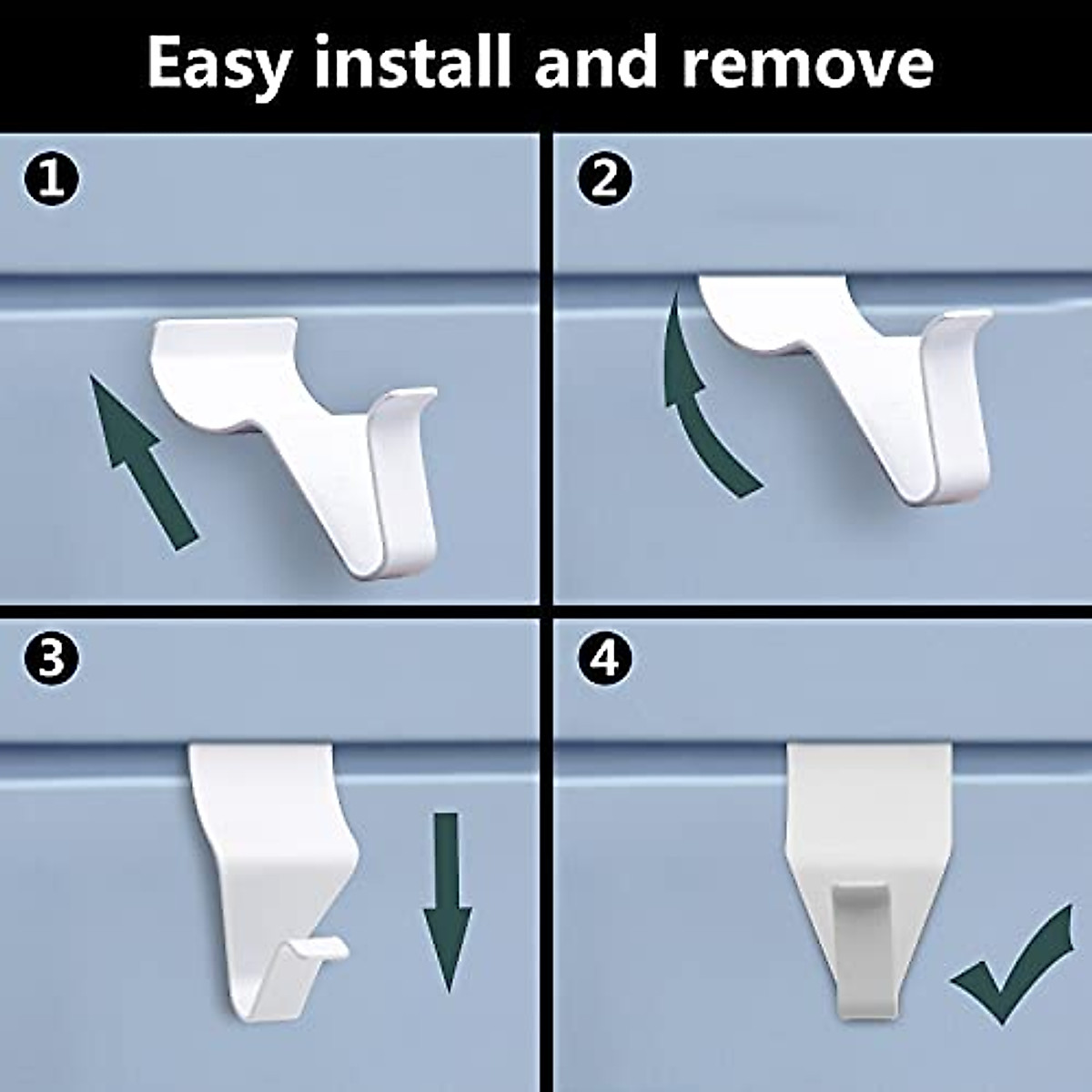 Easy install and remove

1

2

3

4