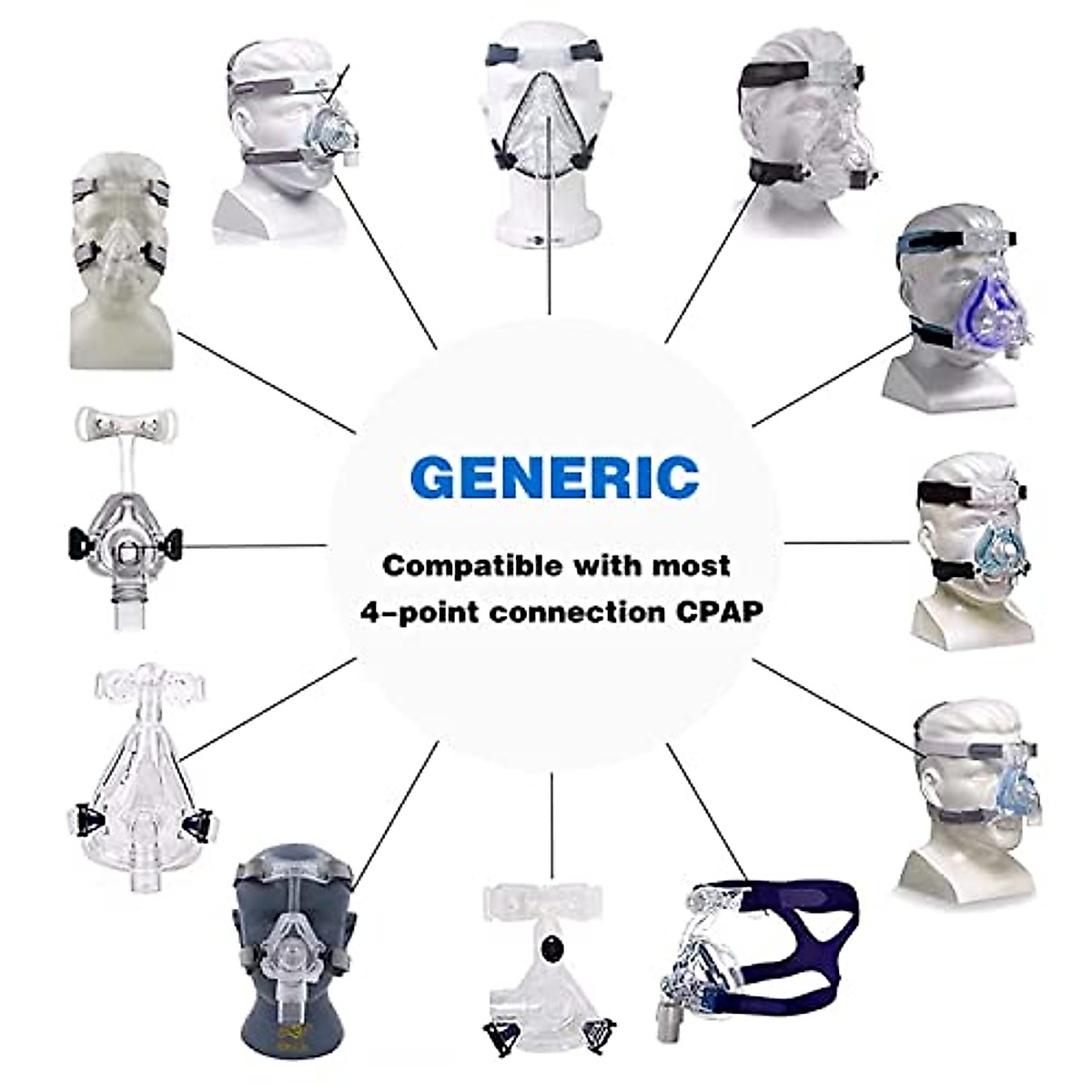 GENERIC

Compatible with most 4-point connection CPAP