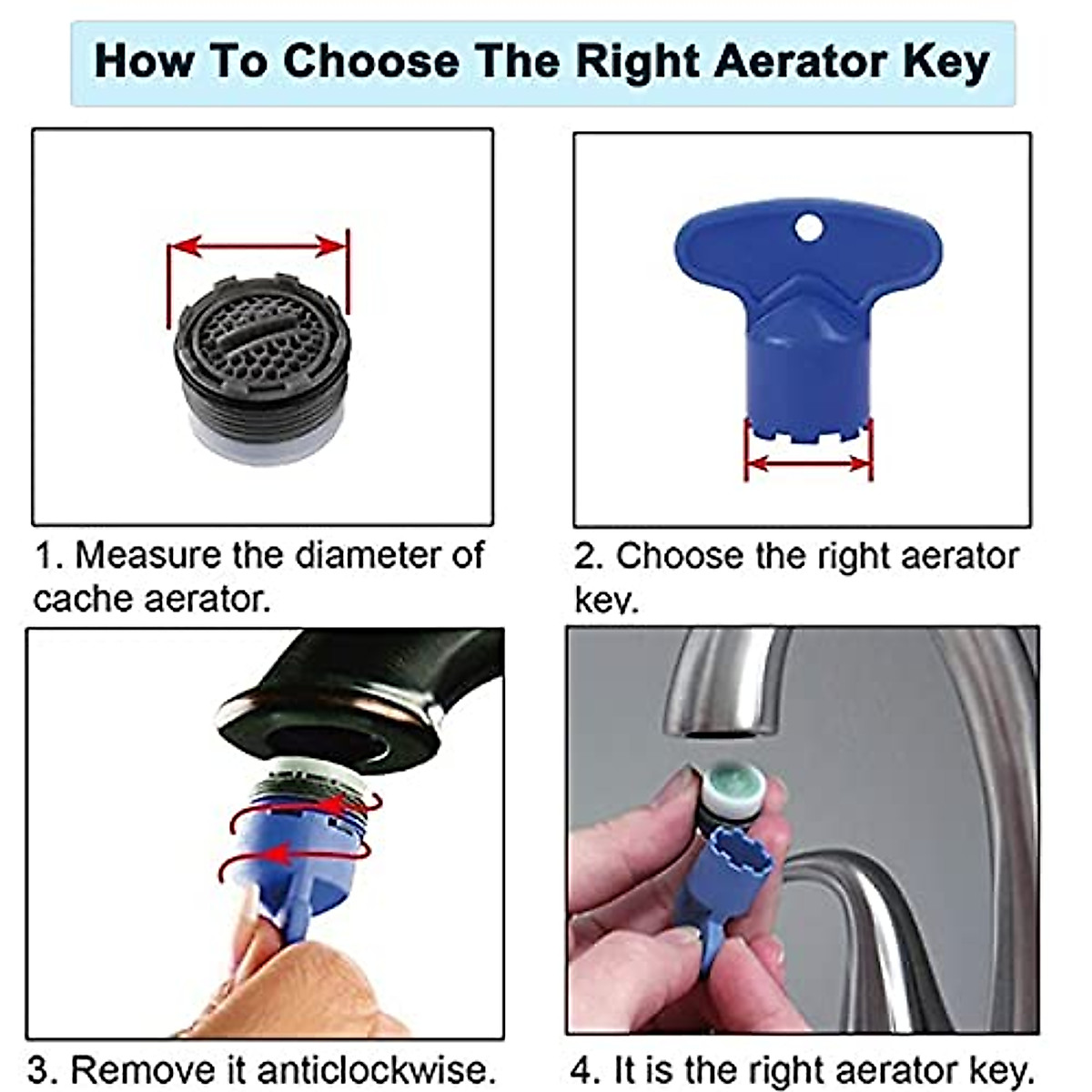 How To Choose The Right Aerator Key

1. Measure the diameter of cache aerator.

2. Choose the right aerator key.

3. Remove it anticlockwise.

4. It is the right aerator key.