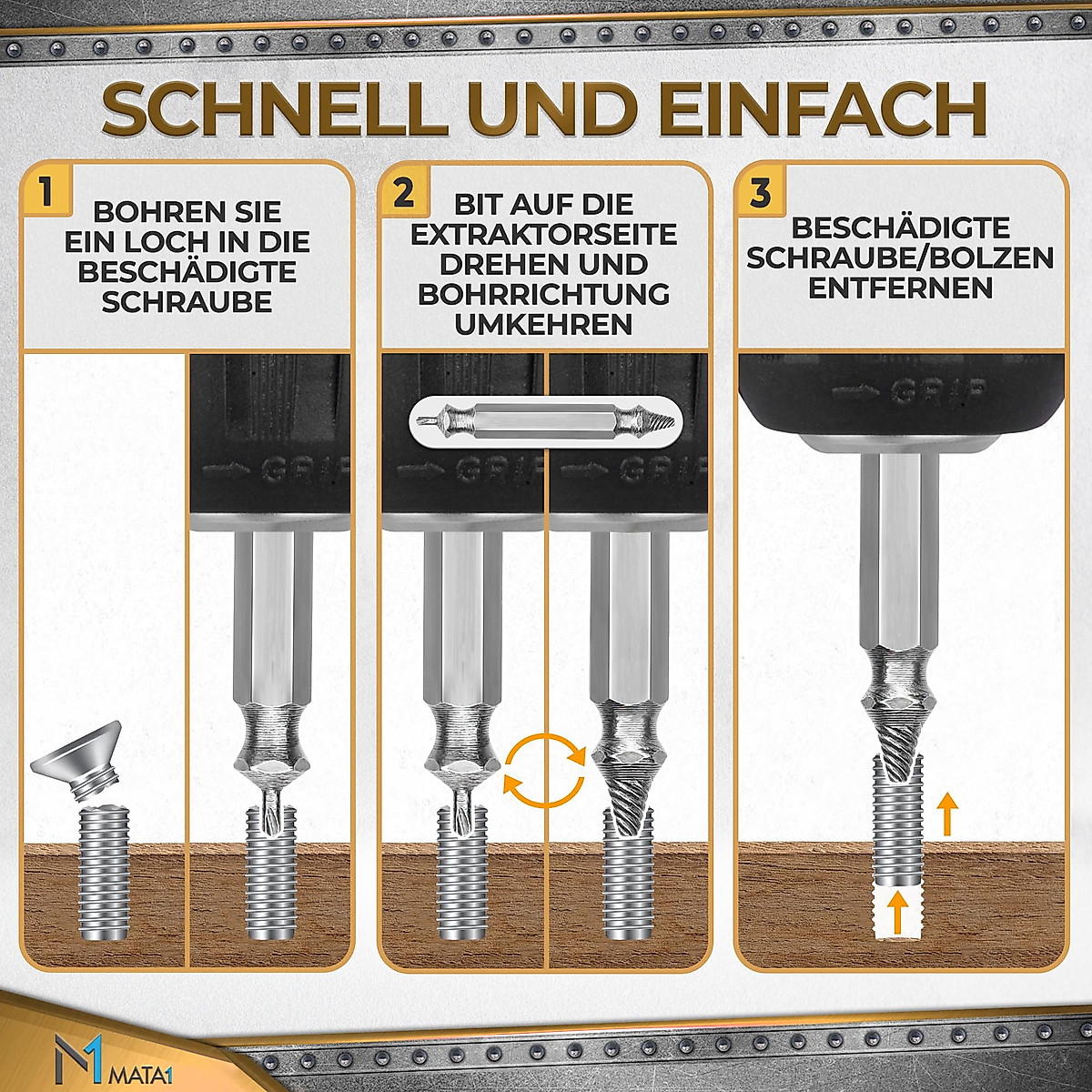 SCHNELL UND EINFACH

1
BOHREN SIE EIN LOCH IN DIE BESCHÄDIGTE SCHRAUBE

GRIP

2
BIT AUF DIE EXTRAKTORSEITE DREHEN UND BOHRRICHTUNG UMKEHREN

GRIP

GRIP

3
BESCHÄDIGTE SCHRAUBE/BOLZEN ENTFERNEN

GRIP

MATA1