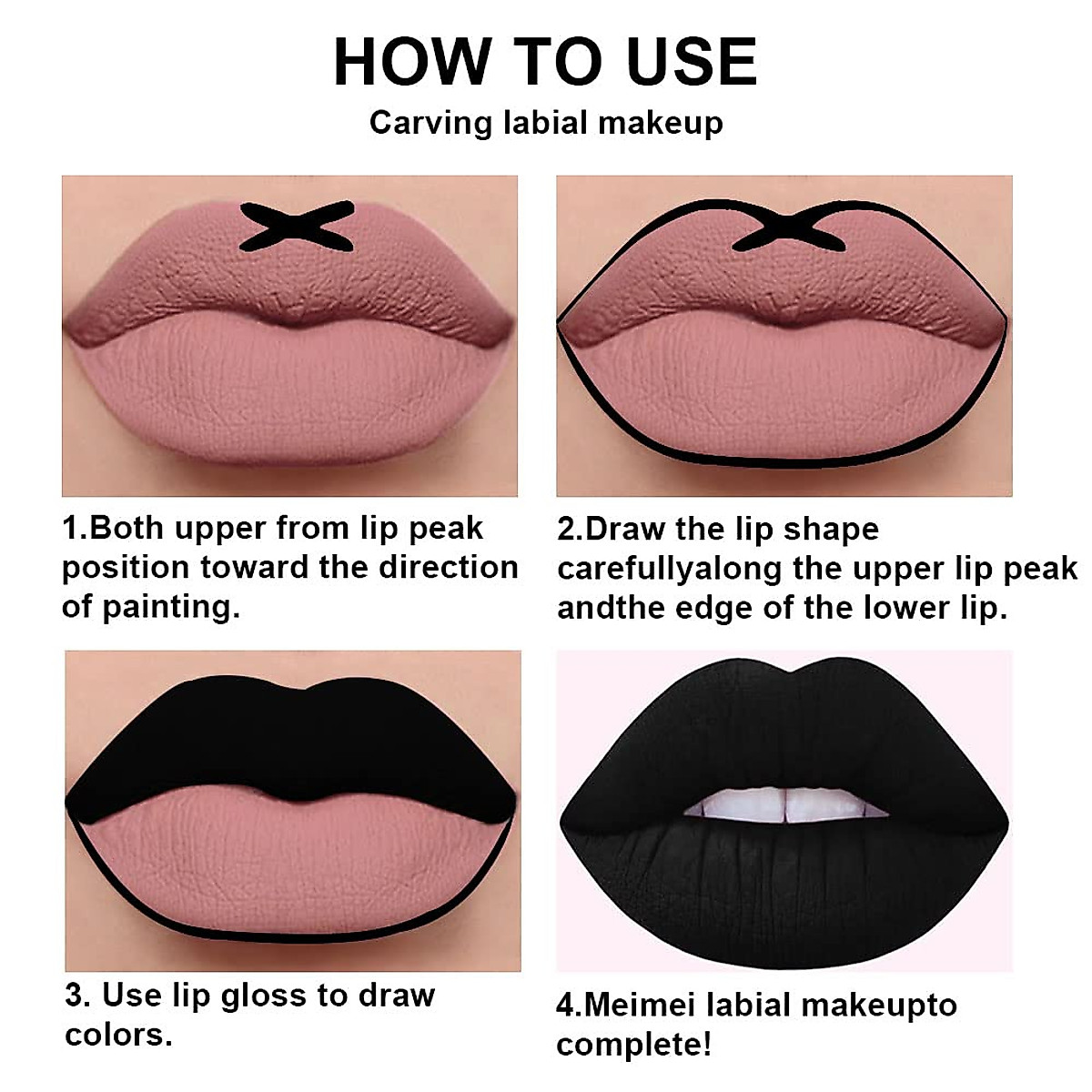 HOW TO USE

Carving labial makeup

1.Both upper from lip peak position toward the direction of painting.

2.Draw the lip shape carefullyalong the upper lip peak andthe edge of the lower lip.

3. Use lip gloss to draw colors.

4.Meimei labial makeupto complete!