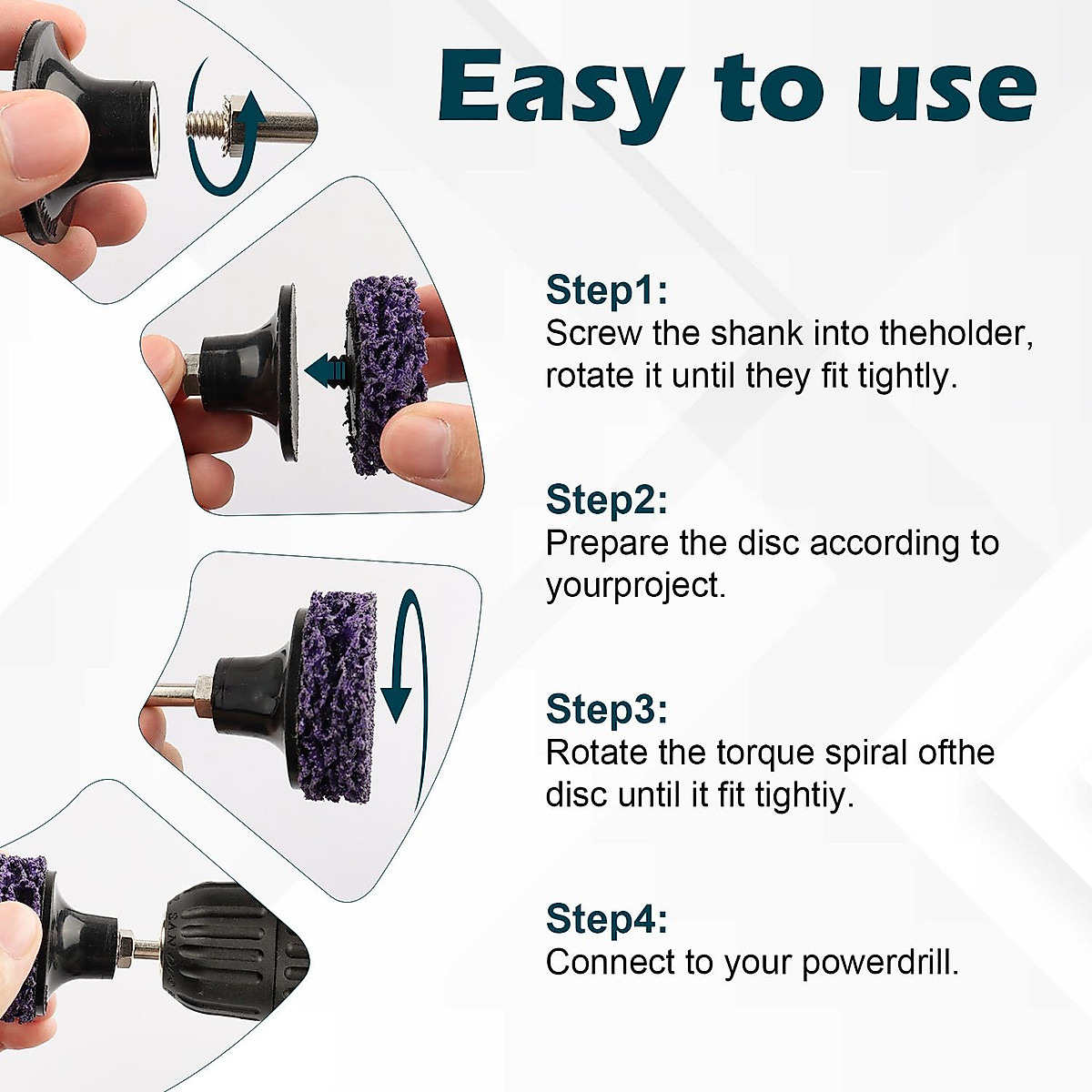 Easy to use

Step1:
Screw the shank into theholder, rotate it until they fit tightly.

Step2:
Prepare the disc according to yourproject.

Step3:
Rotate the torque spiral ofthe disc until it fit tightiy.

Step4:
Connect to your powerdrill.

SANOU