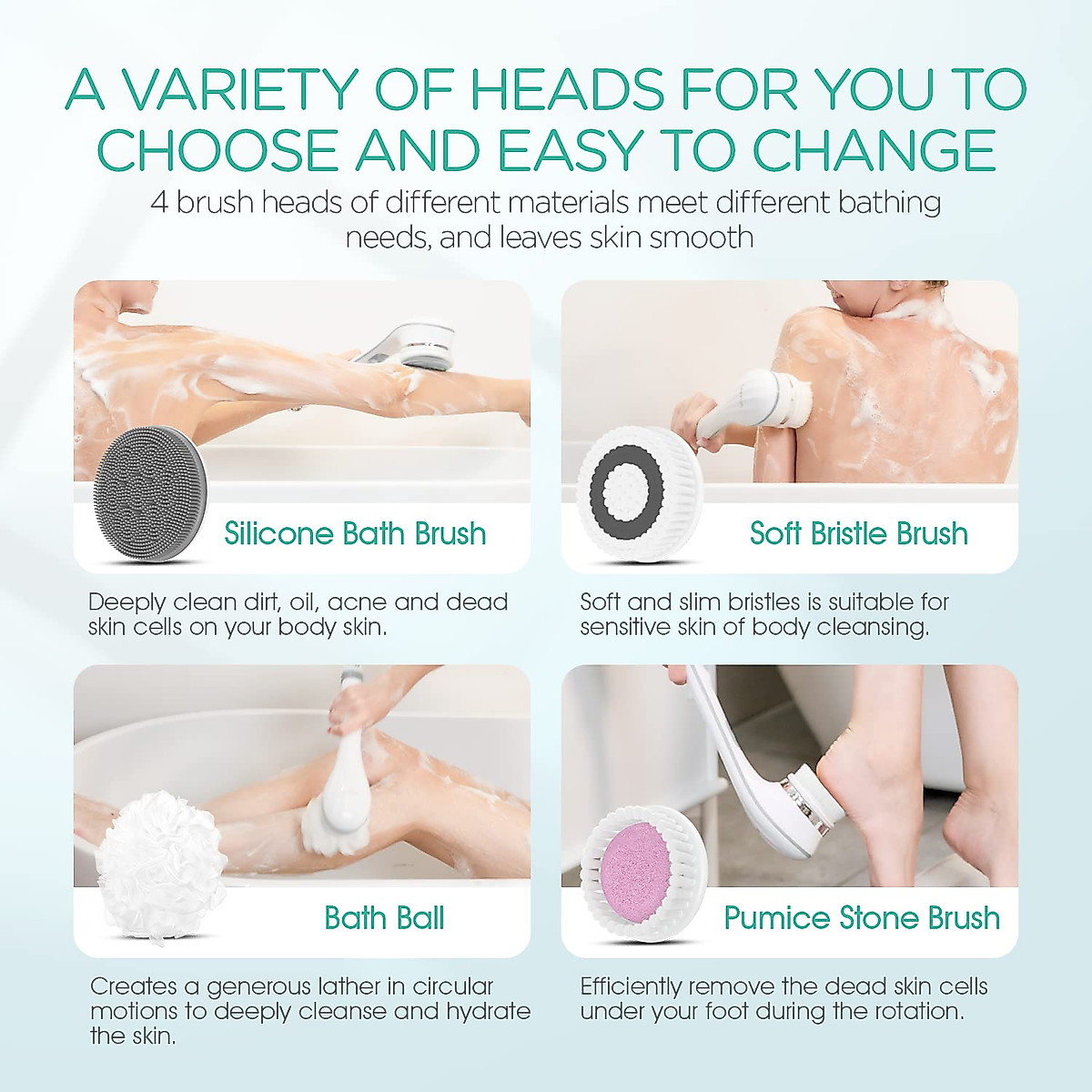 A VARIETY OF HEADS FOR YOU TO CHOOSE AND EASY TO CHANGE

4 brush heads of different materials meet different bathing needs, and leaves skin smooth

Silicone Bath Brush

Deeply clean dirt, oil, acne and dead skin cells on your body skin.

Soft Bristle Brush

Soft and slim bristles is suitable for sensitive skin of body cleansing.

Bath Ball

Creates a generous lather in circular motions to deeply cleanse and hydrate the skin.

Pumice Stone Brush

Efficiently remove the dead skin cells under your foot during the rotation.