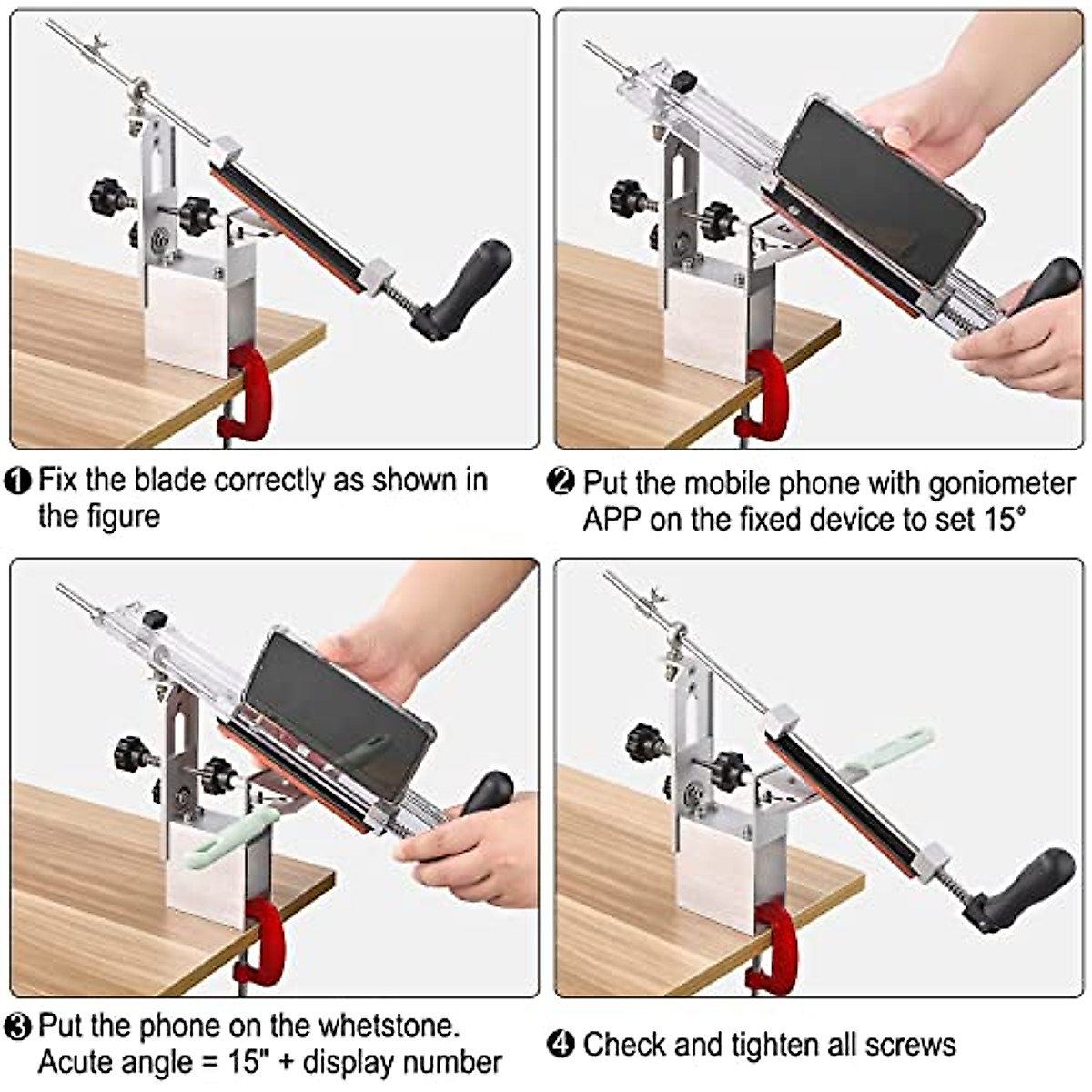 ❶ Fix the blade correctly as shown in the figure

❷ Put the mobile phone with goniometer APP on the fixed device to set 15°

❸ Put the phone on the whetstone. Acute angle = 15" + display number

❹ Check and tighten all screws