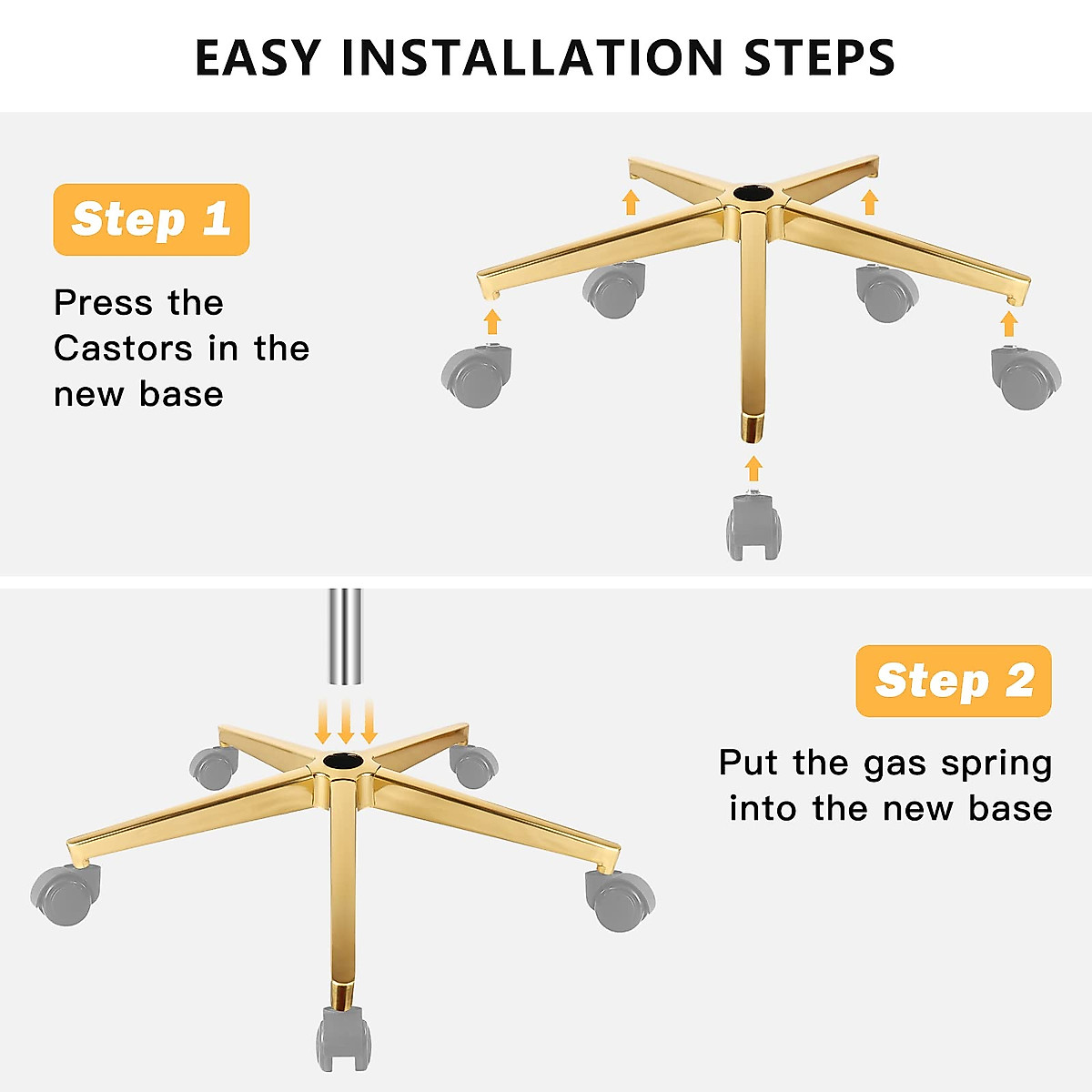 EASY INSTALLATION STEPS

Step 1

Press the Castors in the new base

Step 2

Put the gas spring into the new base