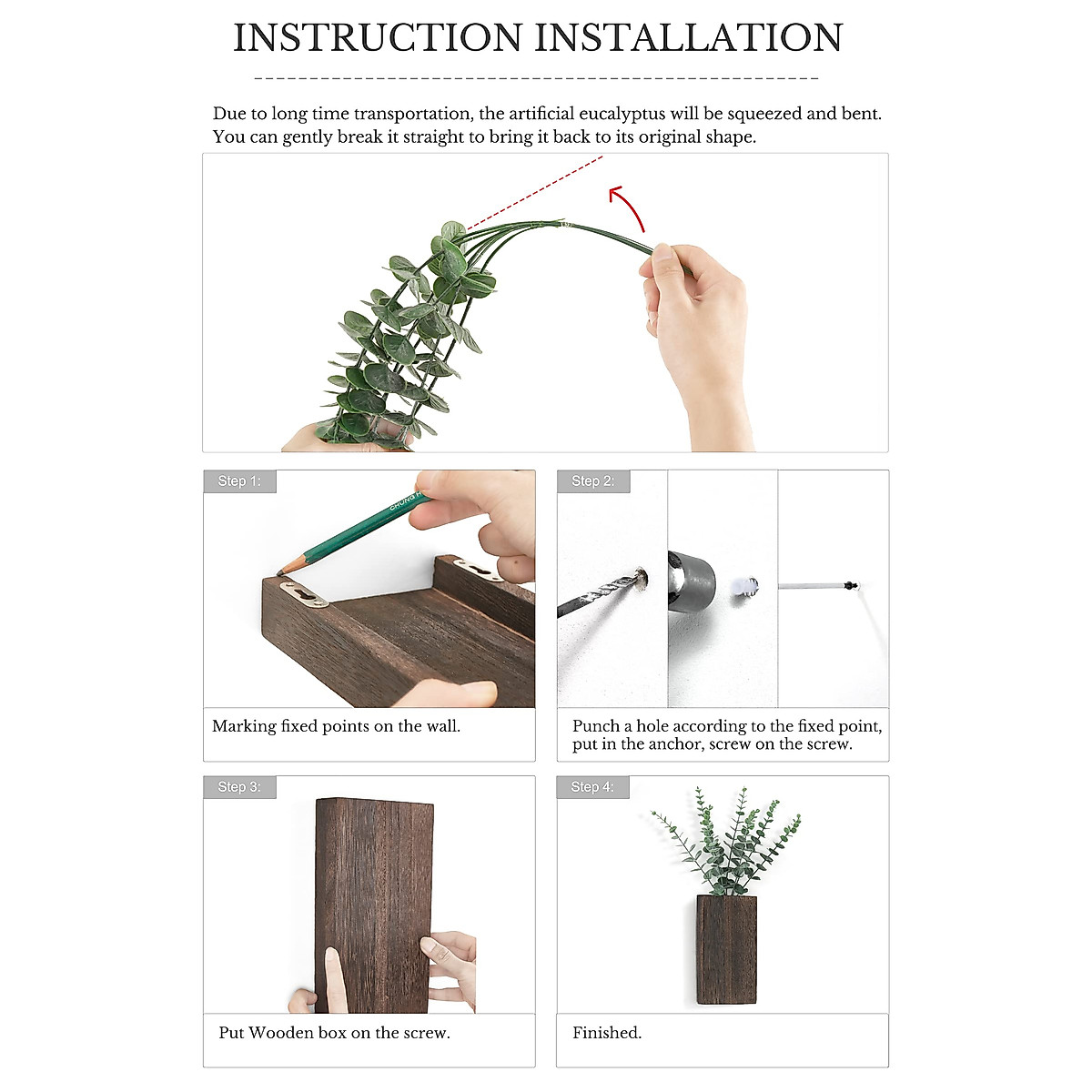 INSTRUCTION INSTALLATION

Due to long time transportation, the artificial eucalyptus will be squeezed and bent. You can gently break it straight to bring it back to its original shape.

Step 1:

Marking fixed points on the wall.

Step 2:

Punch a hole according to the fixed point, put in the anchor, screw on the screw.

Step 3:

Put Wooden box on the screw.

Step 4:

Finished.