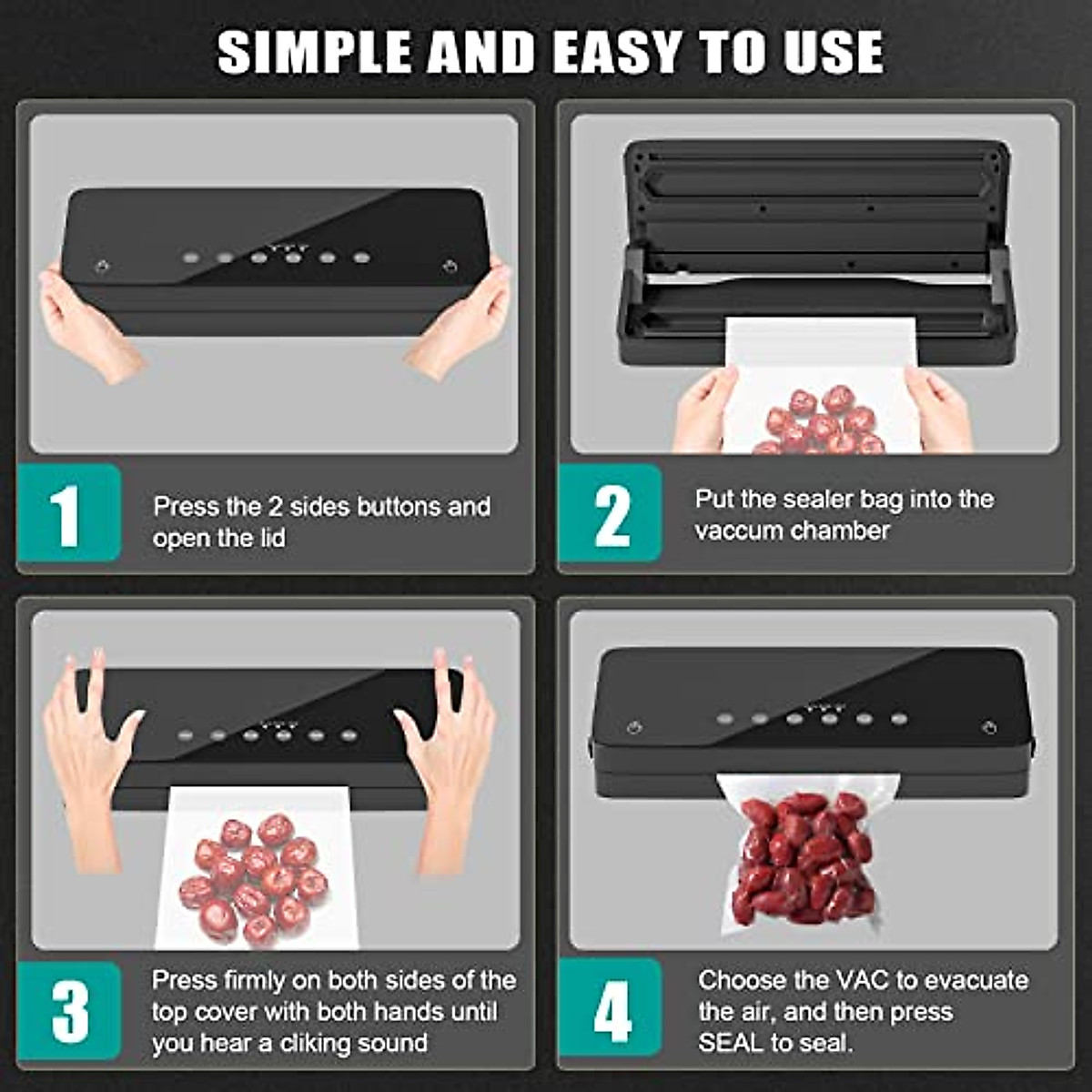 SIMPLE AND EASY TO USE

1

Press the 2 sides buttons and open the lid

2

Put the sealer bag into the vaccum chamber

3

Press firmly on both sides of the top cover with both hands until you hear a cliking sound

4

Choose the VAC to evacuate the air, and then press SEAL to seal.