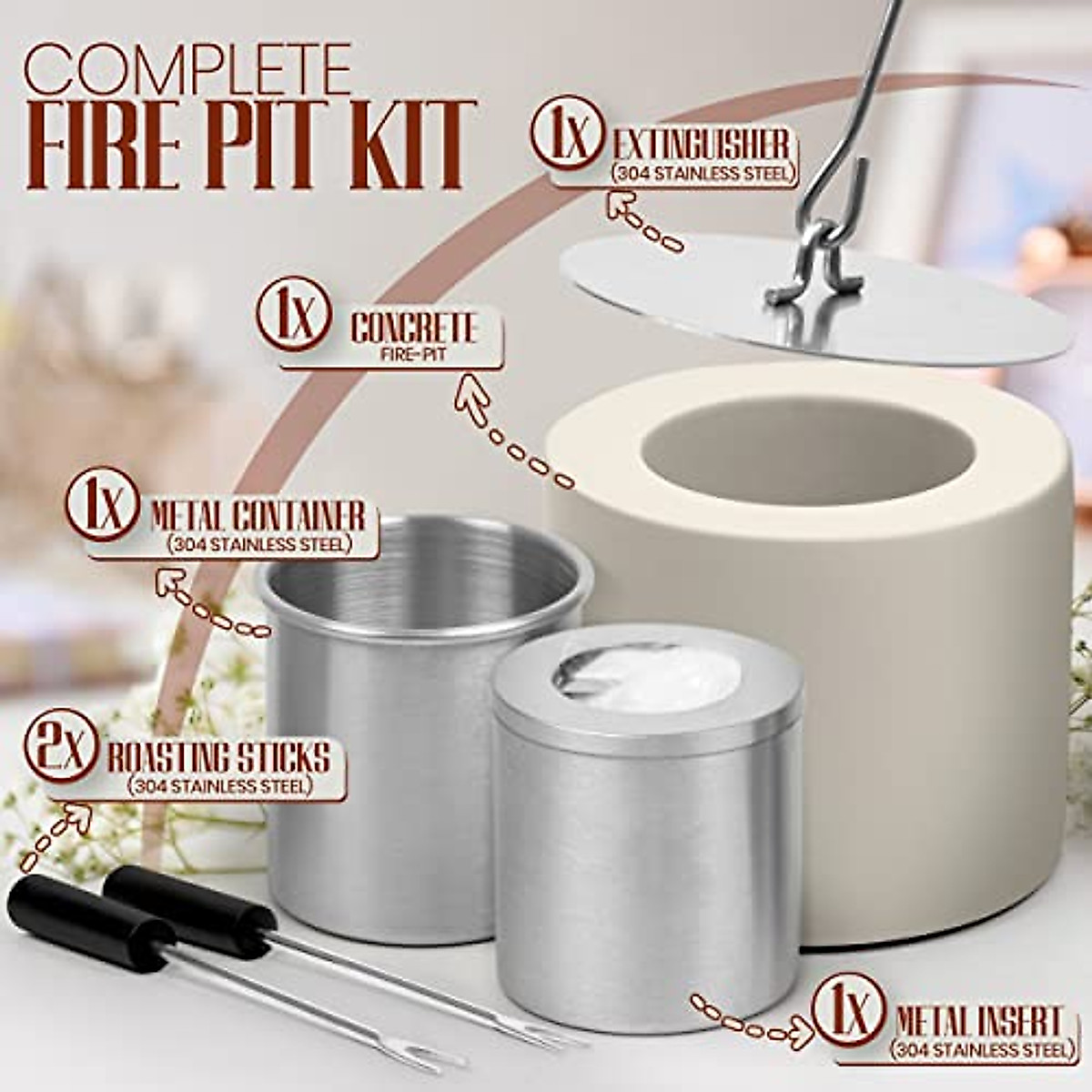 COMPLETE
FIRE PIT KIT

1X EXTINGUISHER
(304 STAINLESS STEEL)

1X CONCRETE
FIRE-PIT

1X METAL CONTAINER
(304 STAINLESS STEEL)

2X ROASTING STICKS
(304 STAINLESS STEEL)

1X METAL INSERT
(304 STAINLESS STEEL)