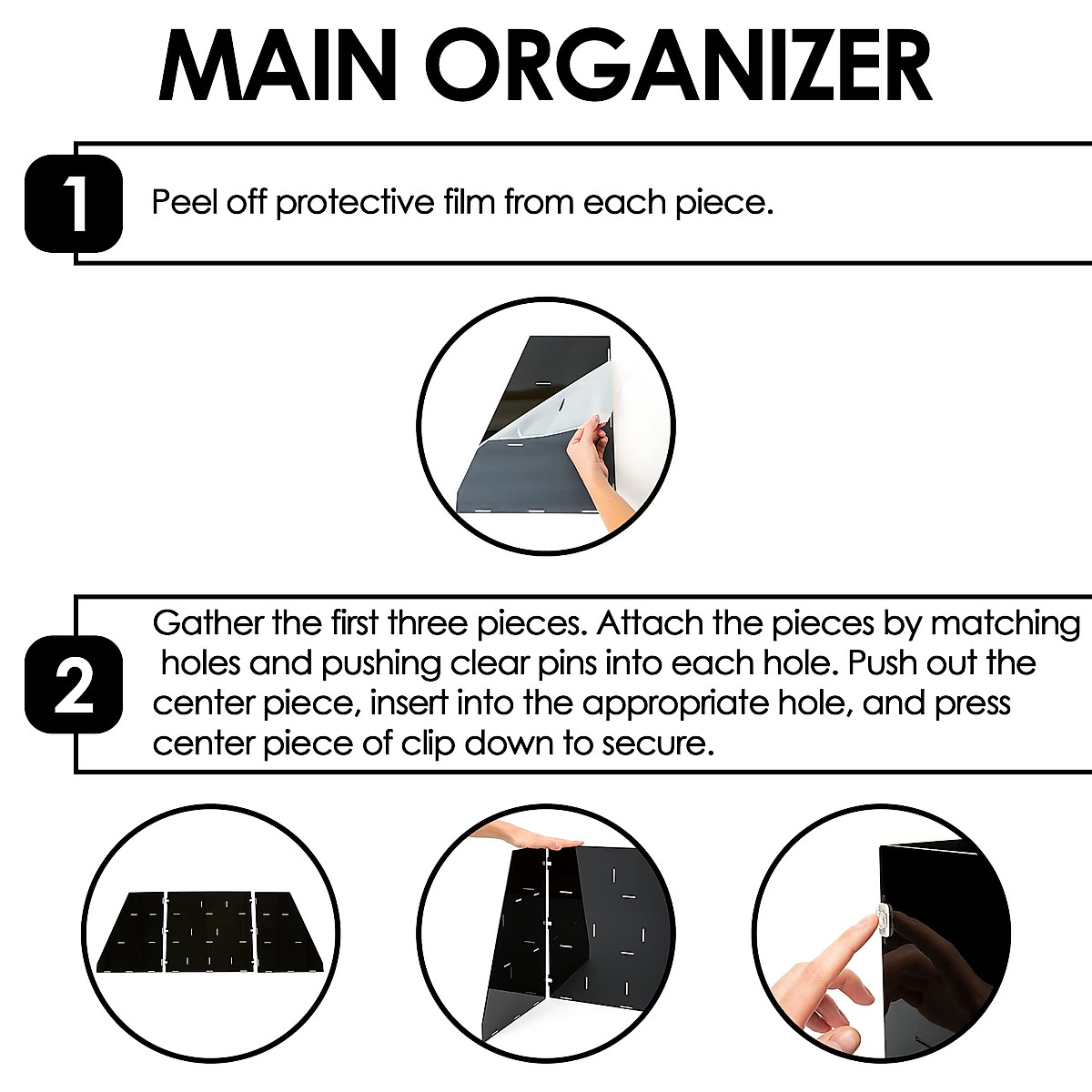 MAIN ORGANIZER

1

Peel off protective film from each piece.

2

Gather the first three pieces. Attach the pieces by matching holes and pushing clear pins into each hole. Push out the center piece, insert into the appropriate hole, and press center piece of clip down to secure.