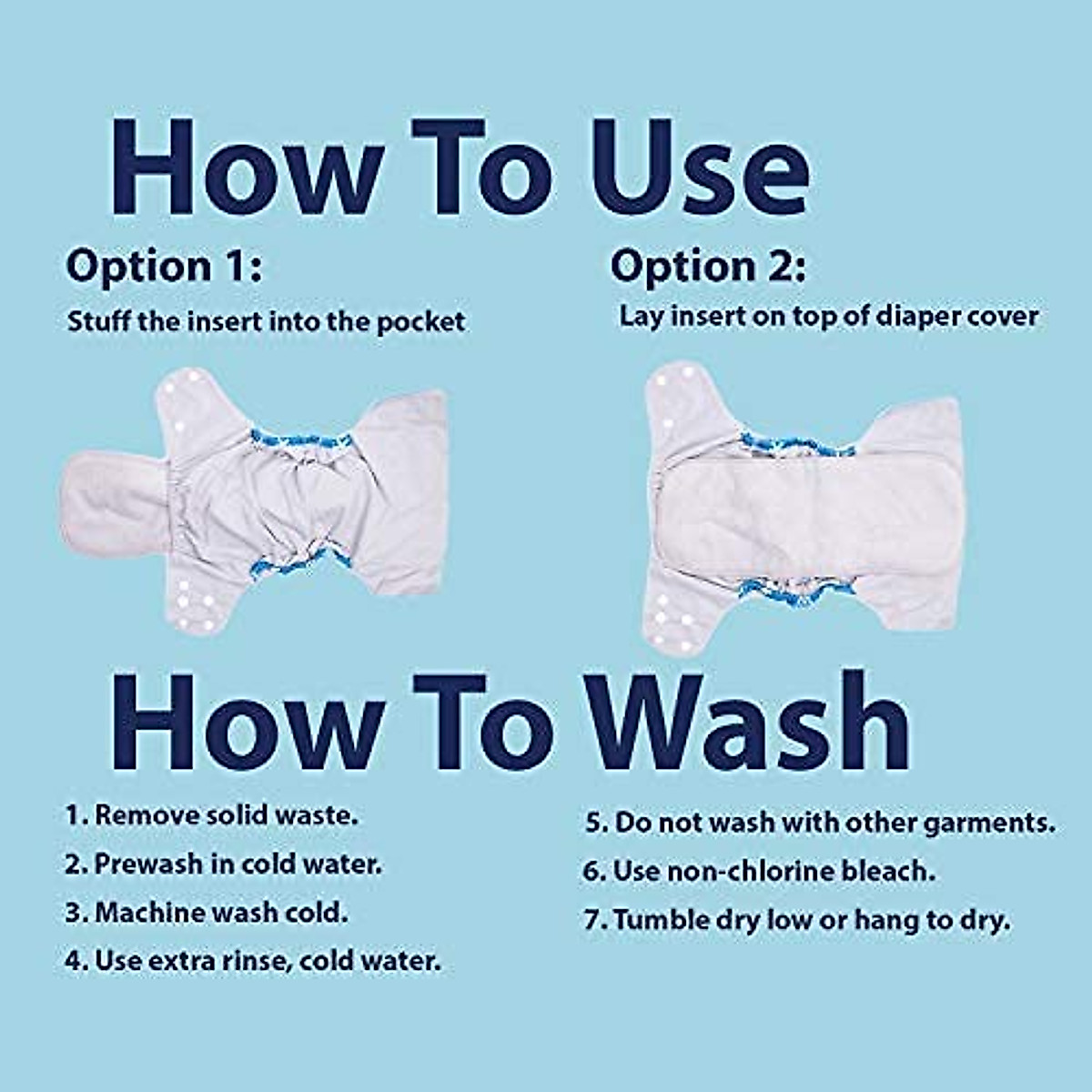 How To Use

Option 1:
Stuff the insert into the pocket

Option 2:
Lay insert on top of diaper cover

How To Wash

1. Remove solid waste.
2. Prewash in cold water.
3. Machine wash cold.
4. Use extra rinse, cold water.

5. Do not wash with other garments.
6. Use non-chlorine bleach.
7. Tumble dry low or hang to dry.