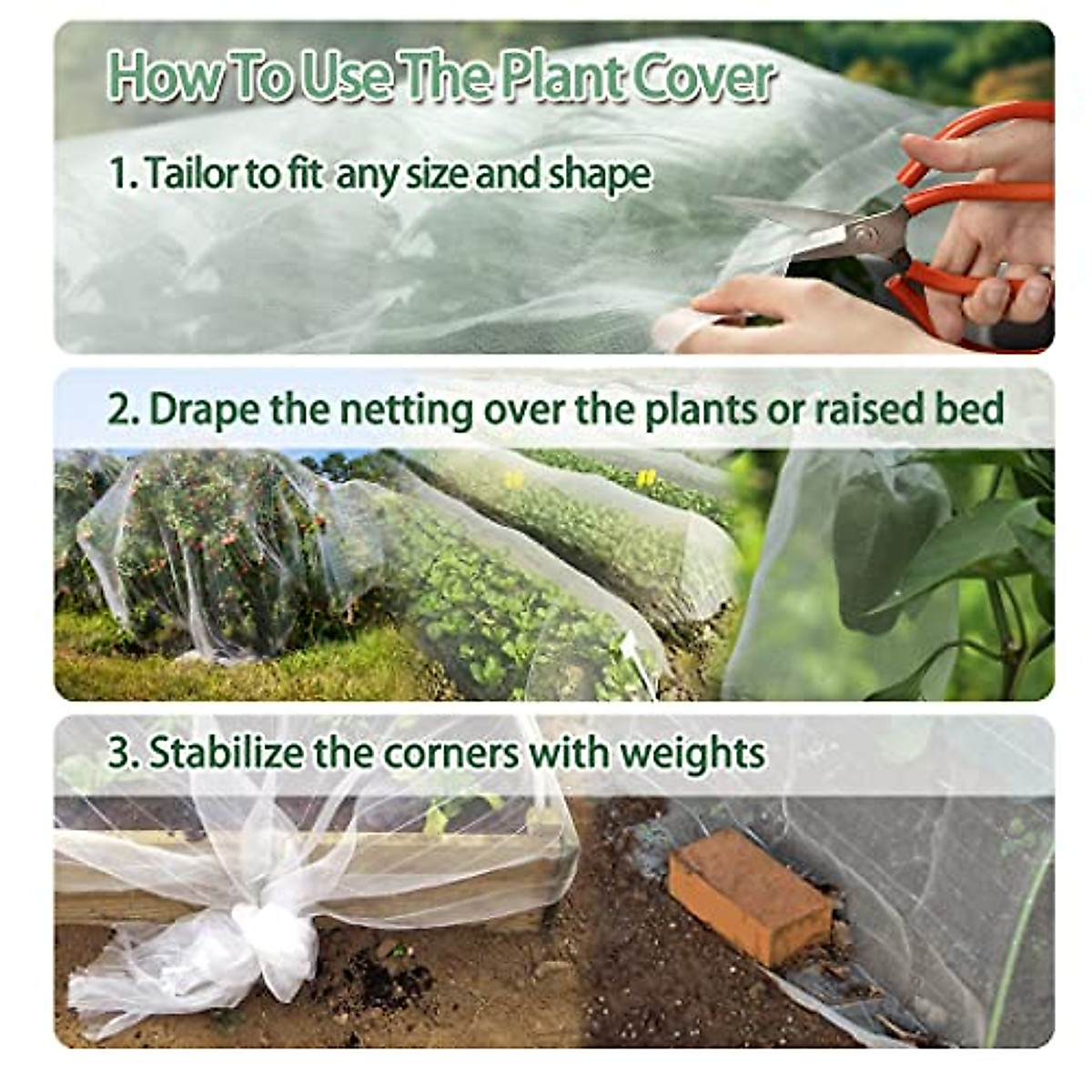 How To Use The Plant Cover

1. Tailor to fit any size and shape

2. Drape the netting over the plants or raised bed

3. Stabilize the corners with weights