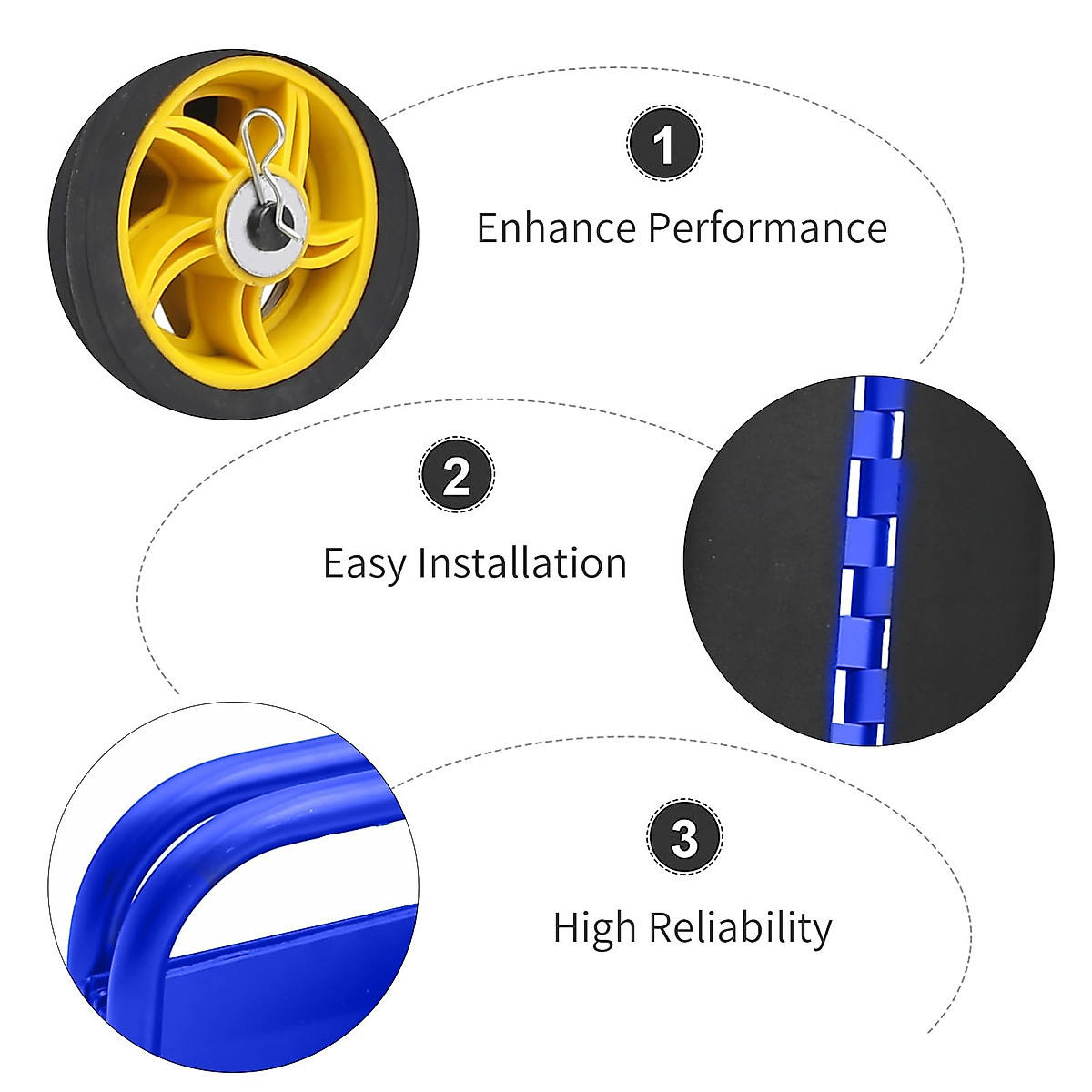 1

Enhance Performance

2

Easy Installation

3

High Reliability