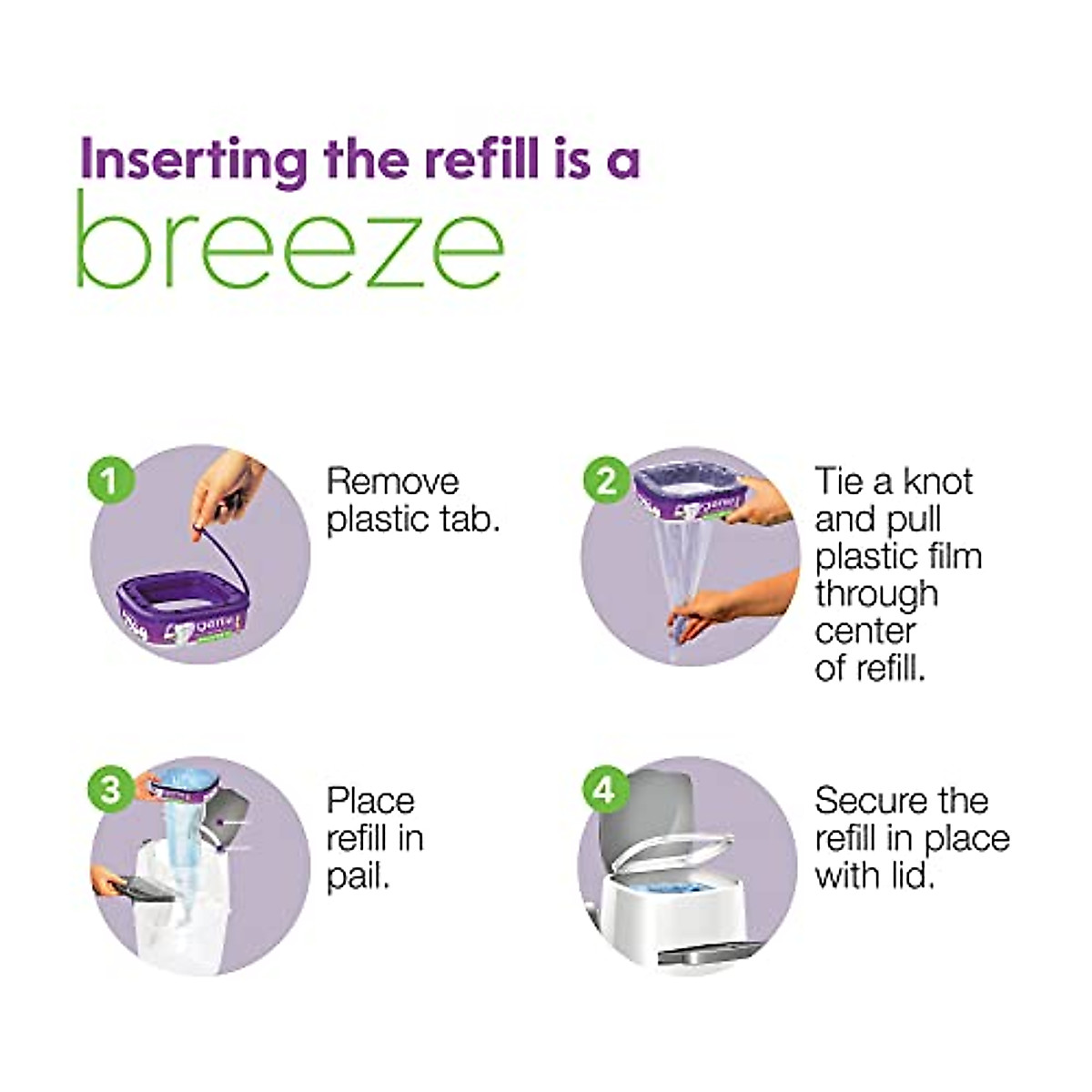 Inserting the refill is a breeze

1
Remove plastic tab.

2
Tie a knot and pull plastic film through center of refill.

3
Place refill in pail.

4
Secure the refill in place with lid.