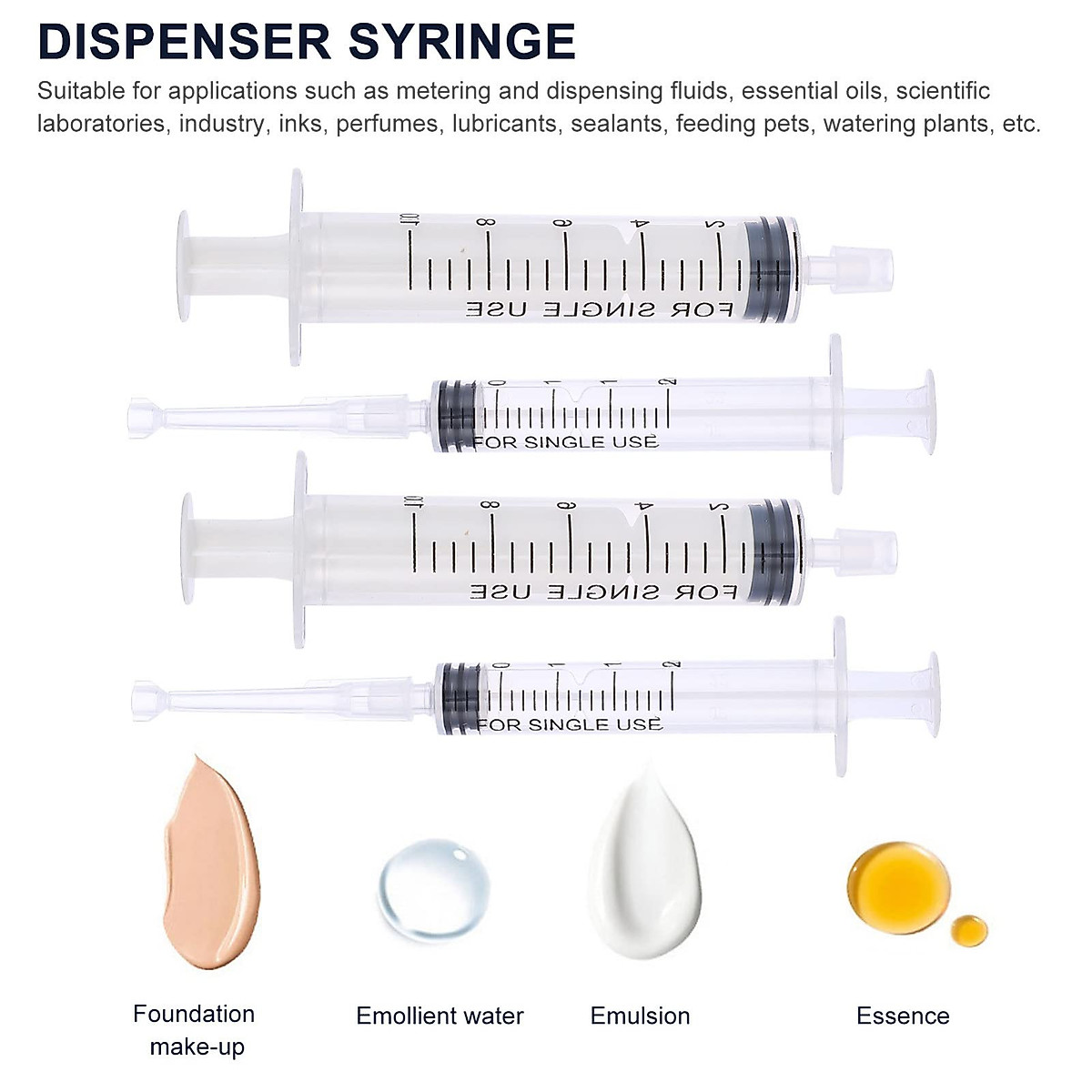 DISPENSER SYRINGE

Suitable for applications such as metering and dispensing fluids, essential oils, scientific laboratories, industry, inks, perfumes, lubricants, sealants, feeding pets, watering plants, etc.

10 8 6 4 2
FOR SINGLE USE

0 1 1 2
FOR SINGLE USE

10 8 6 4 2
FOR SINGLE USE

0 1 1 2
FOR SINGLE USE

Foundation make-up

Emollient water

Emulsion

Essence